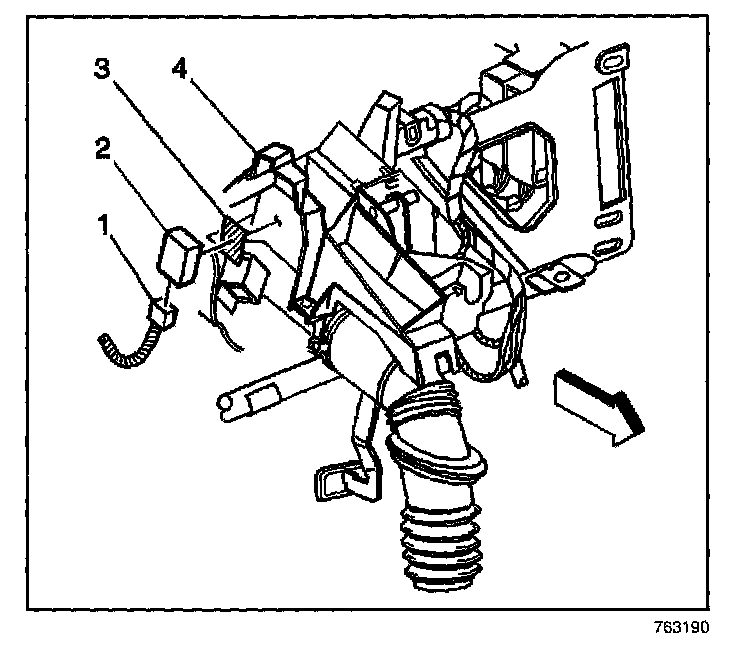 3
4
2
1
763190