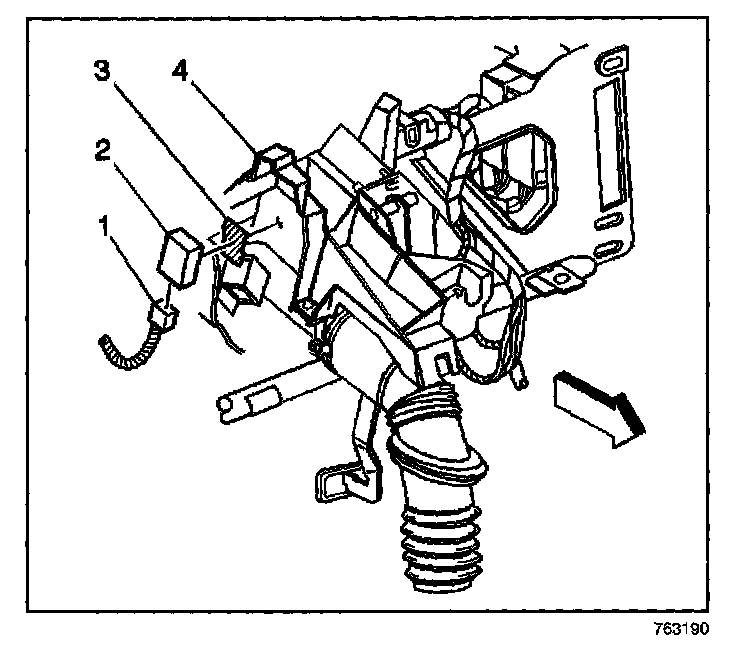 3
4
2
1
763190