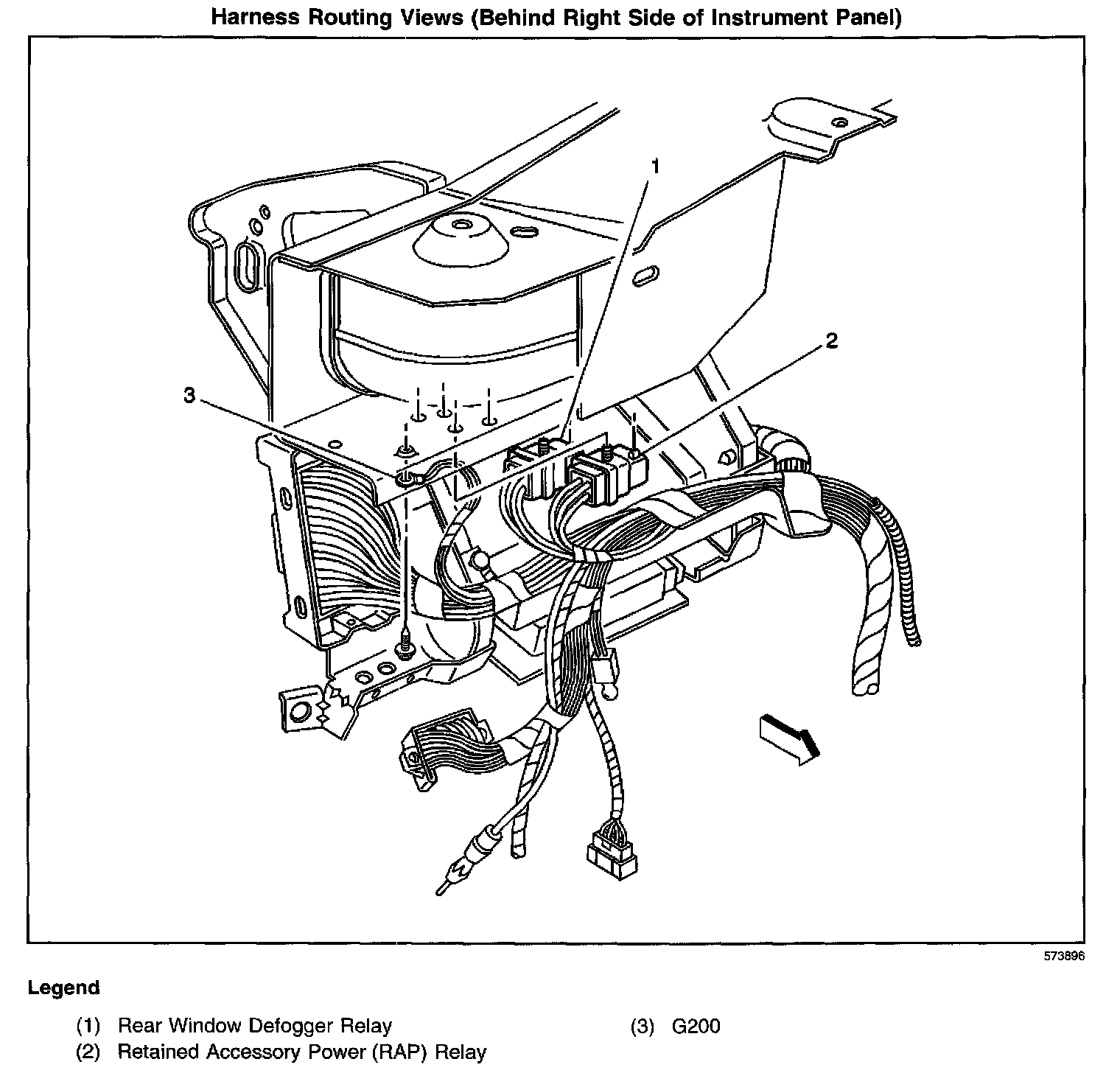 Harness Routing Views (Behind Right Side of Instrument Panel)

1

2

3

573896

Legend

(1) Rear Window Defogger Relay
(2) Retained Accessory Power (RAP) Relay

(3) G200