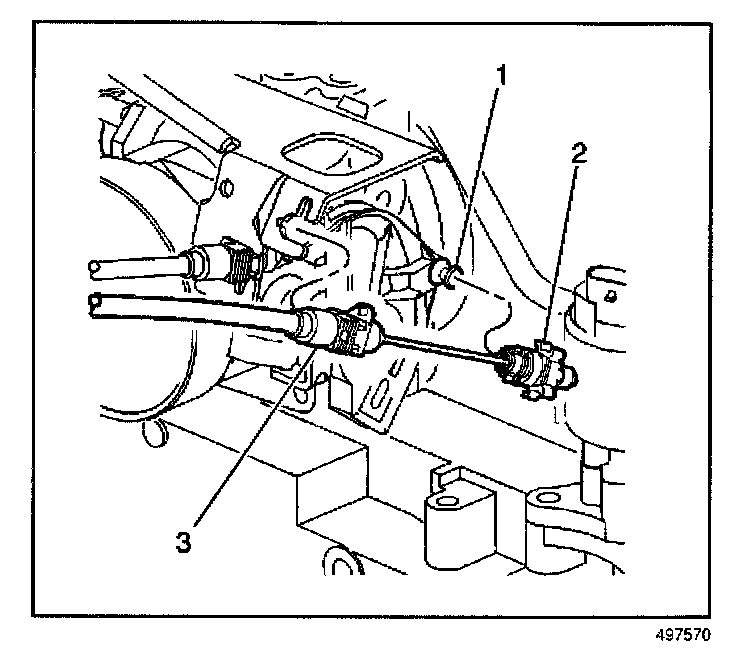 1
2
3
497570