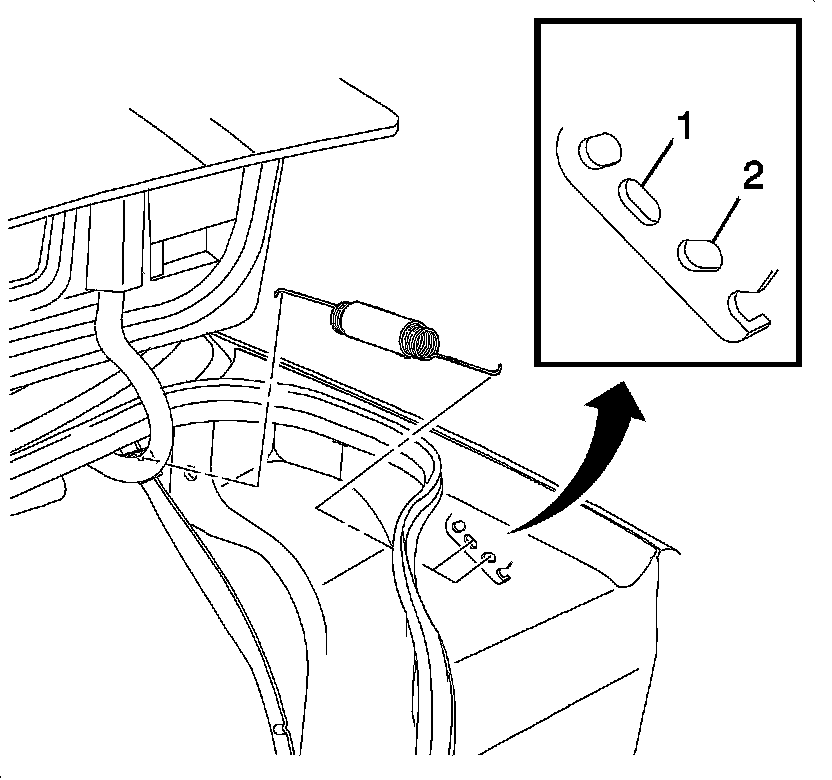 1
2