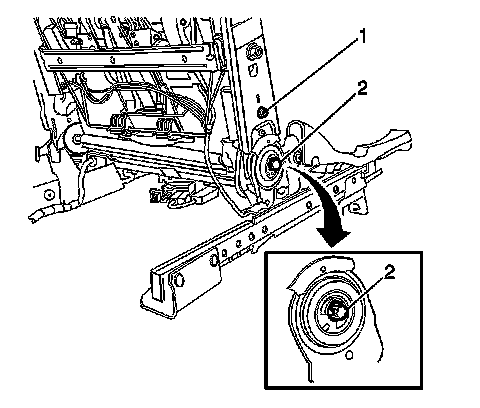 1
2
2