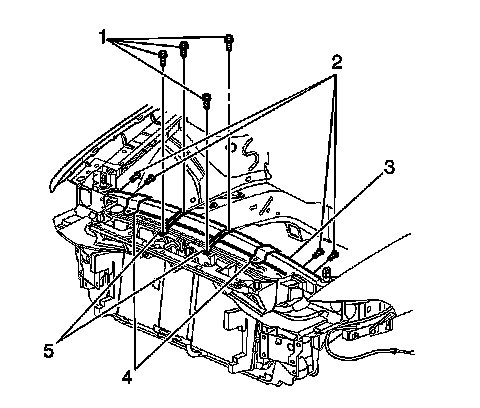 1
2
3
5
4