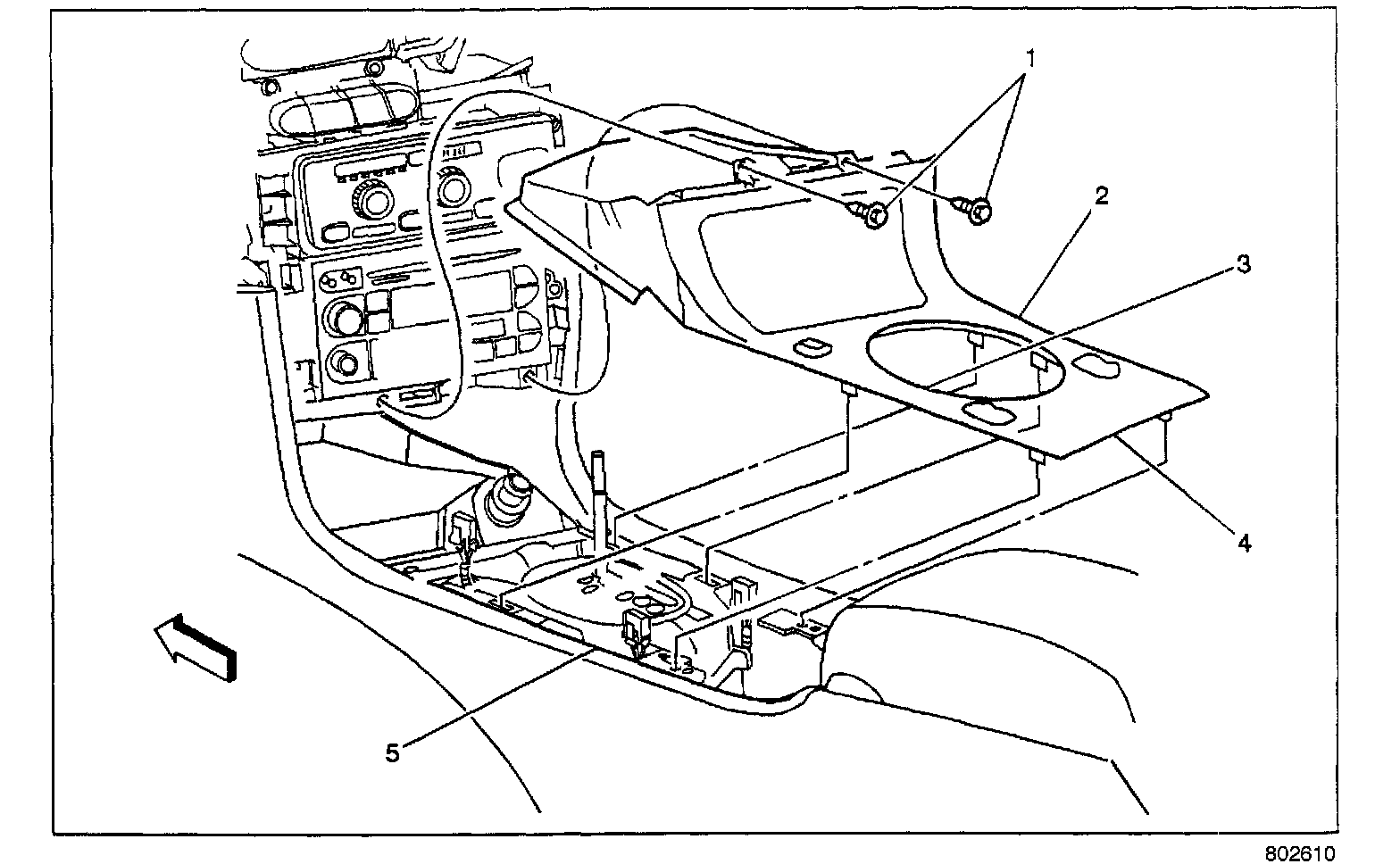 1
2
3
4
5
802610