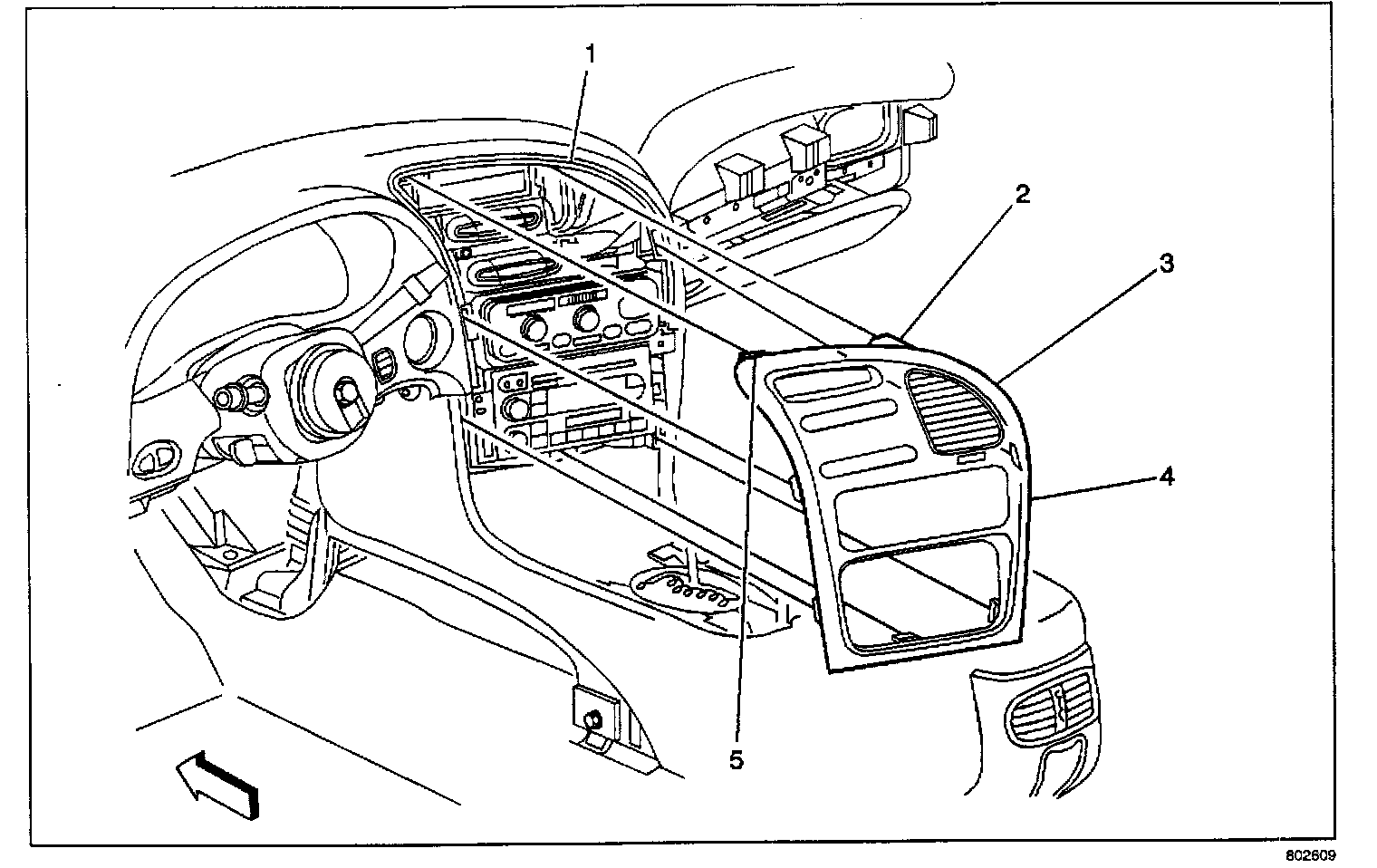 1
2
3
4
5
802609