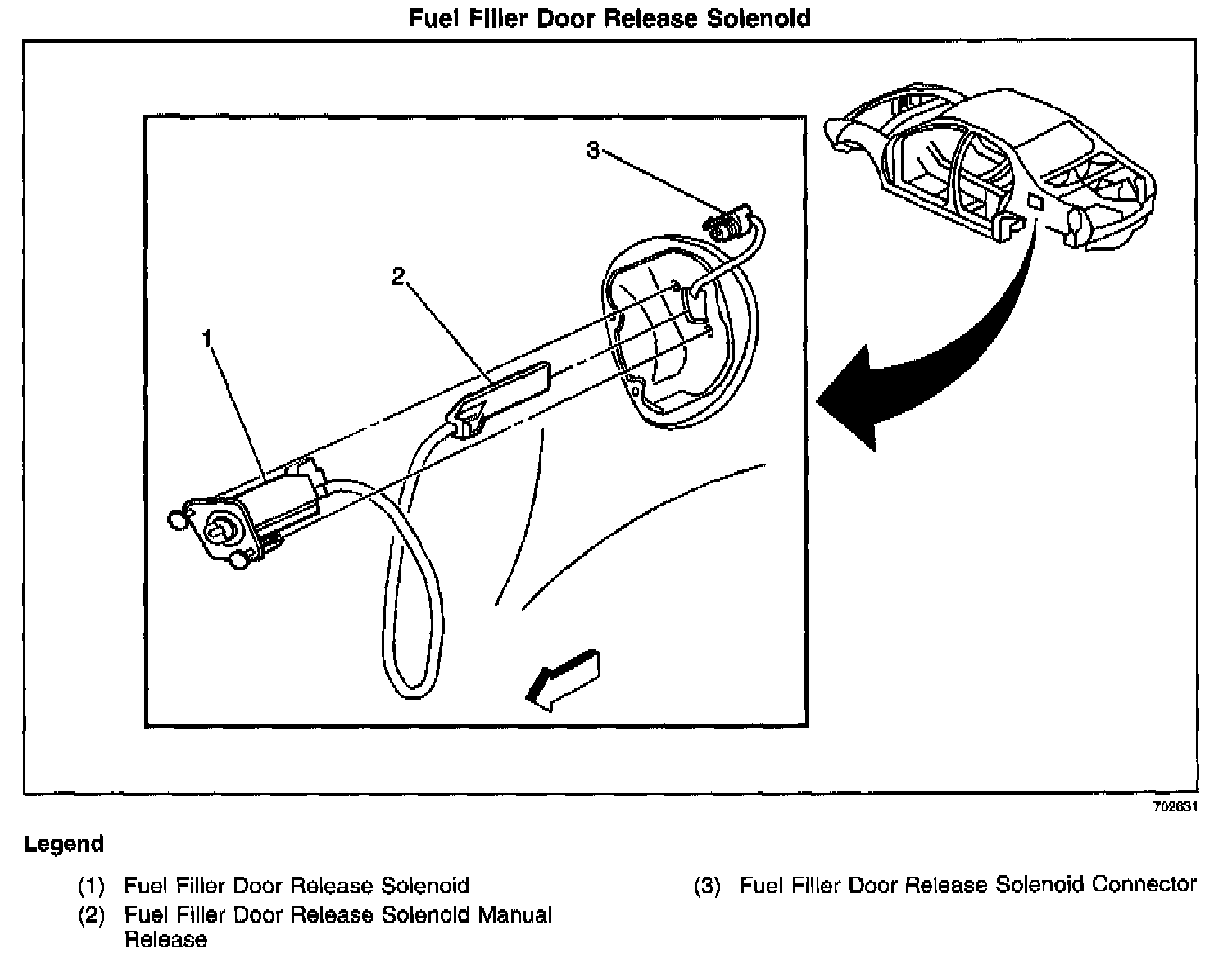 Fuel Filler Door Release Solenoid

3

2

1

702631

Legend

(1) Fuel Filler Door Release Solenoid

(2) Fuel Filler Door Release Solenoid Manual Release

(3) Fuel Filler Door Release Solenoid Connector