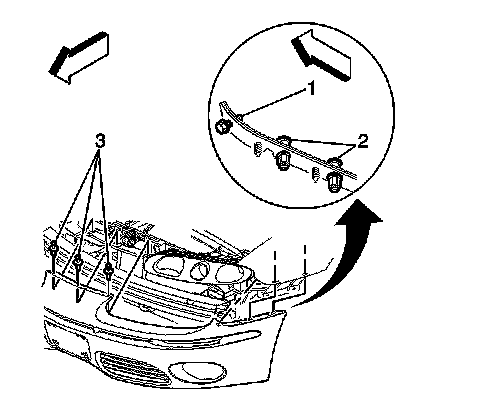 1
2
3