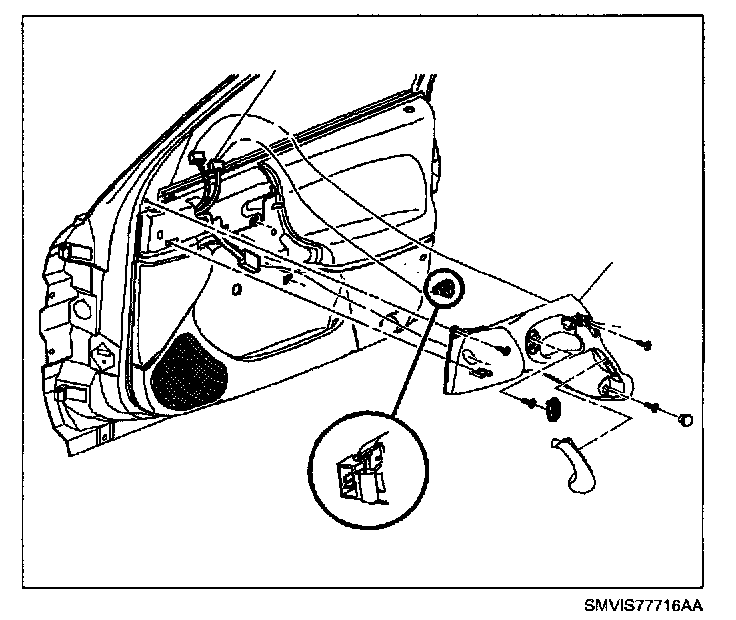 SMVIS77716AA