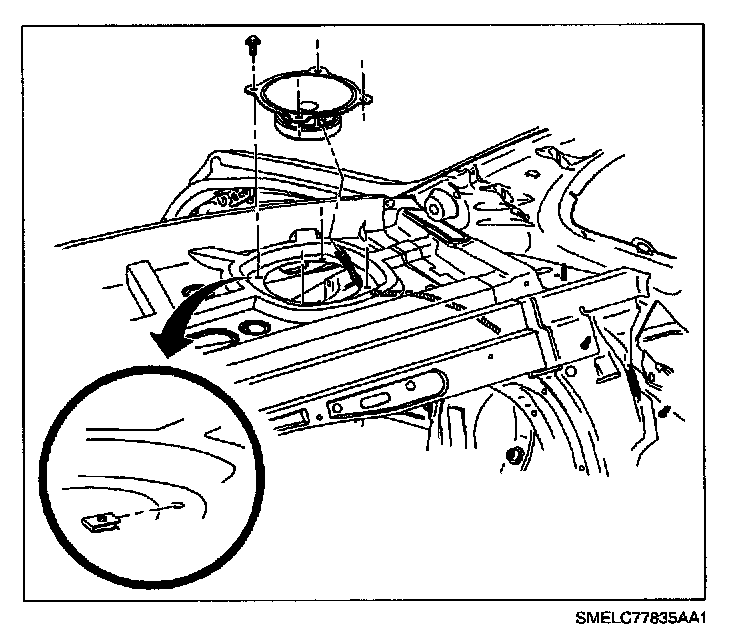 SMELC77835AA1