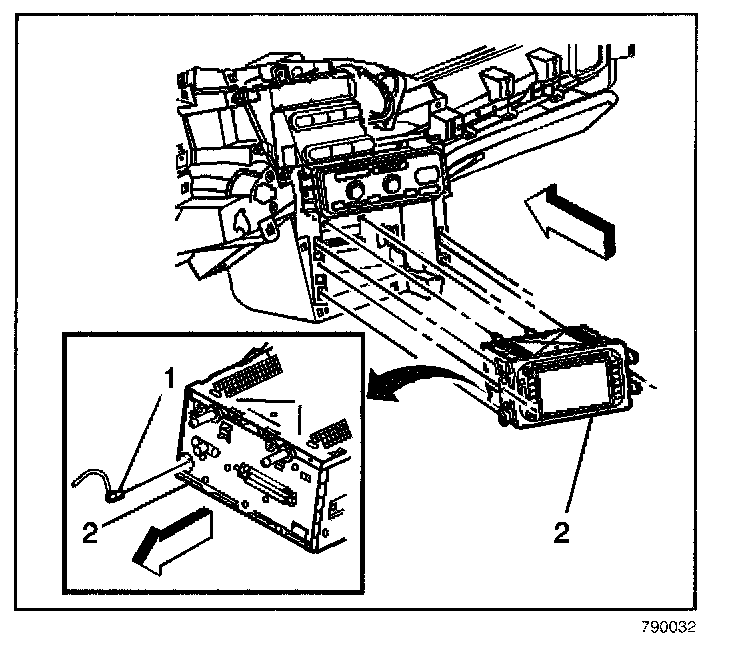 1
2
2
790032