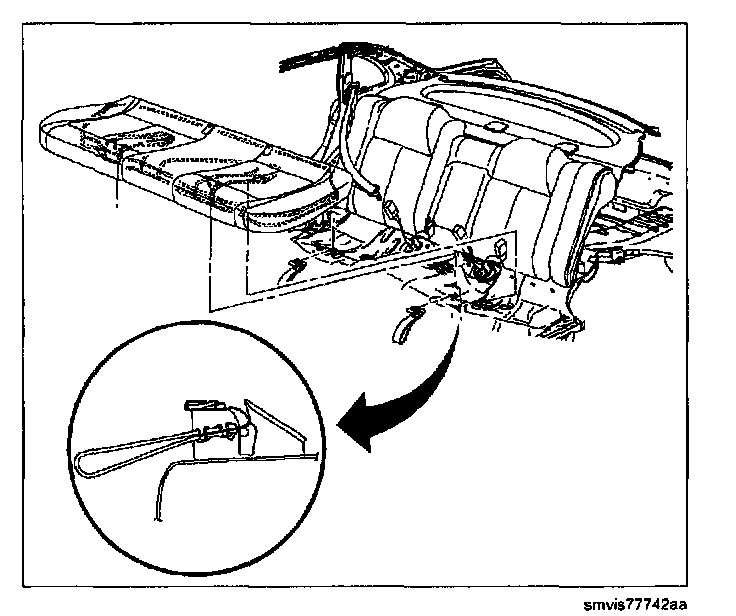 smvis77742aa