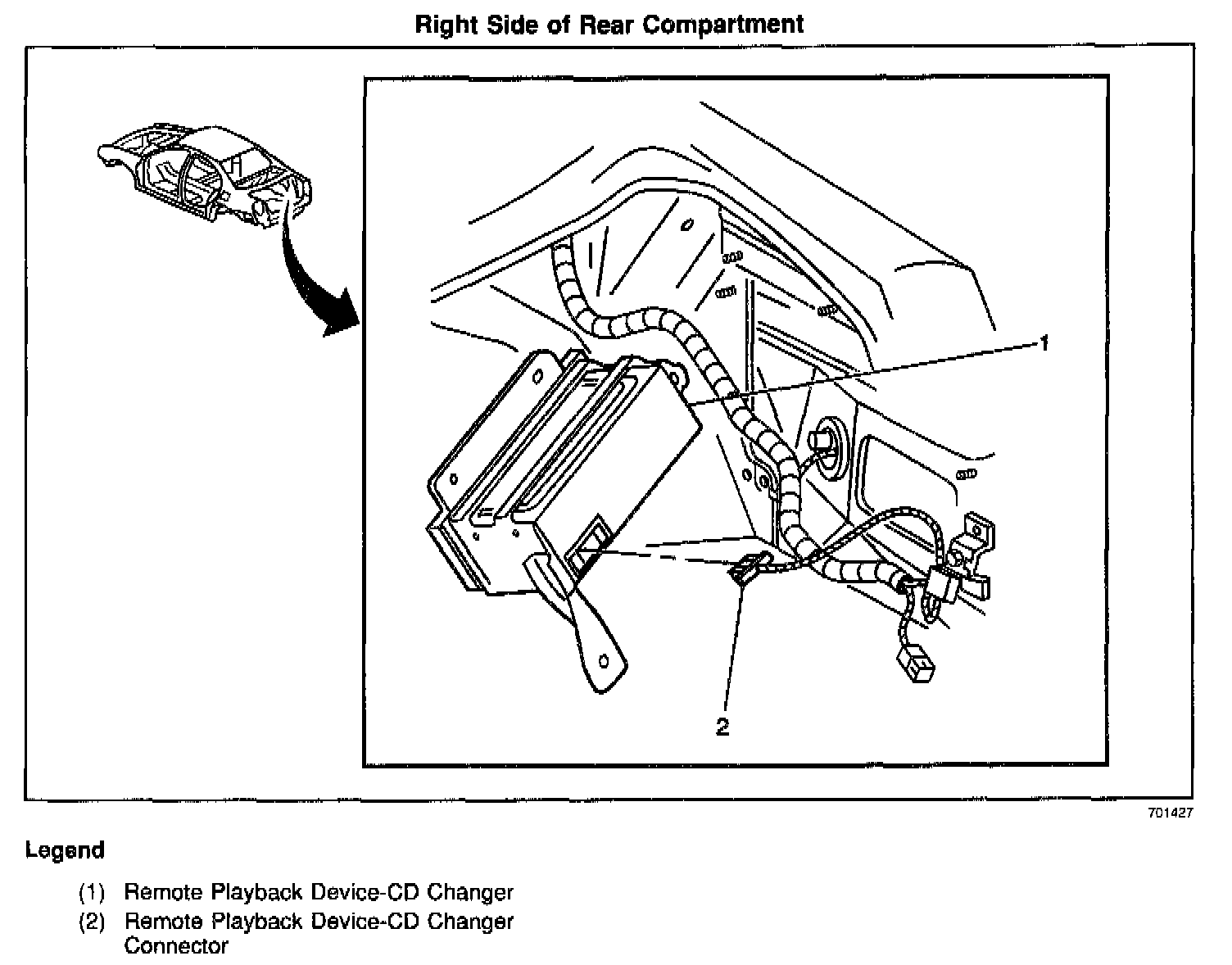 Right Side of Rear Compartment

1

2

701427

Legend

(1) Remote Playback Device-CD Changer
(2) Remote Playback Device-CD Changer Connector