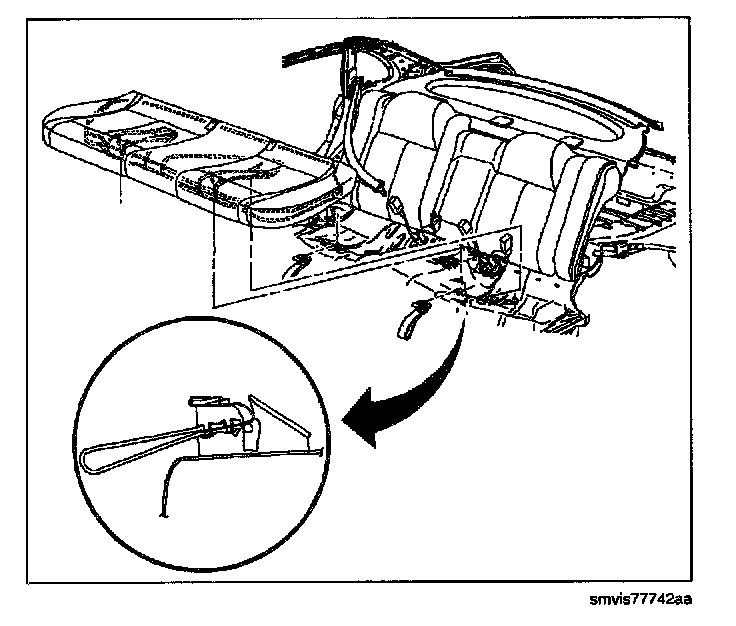 smvis77742aa