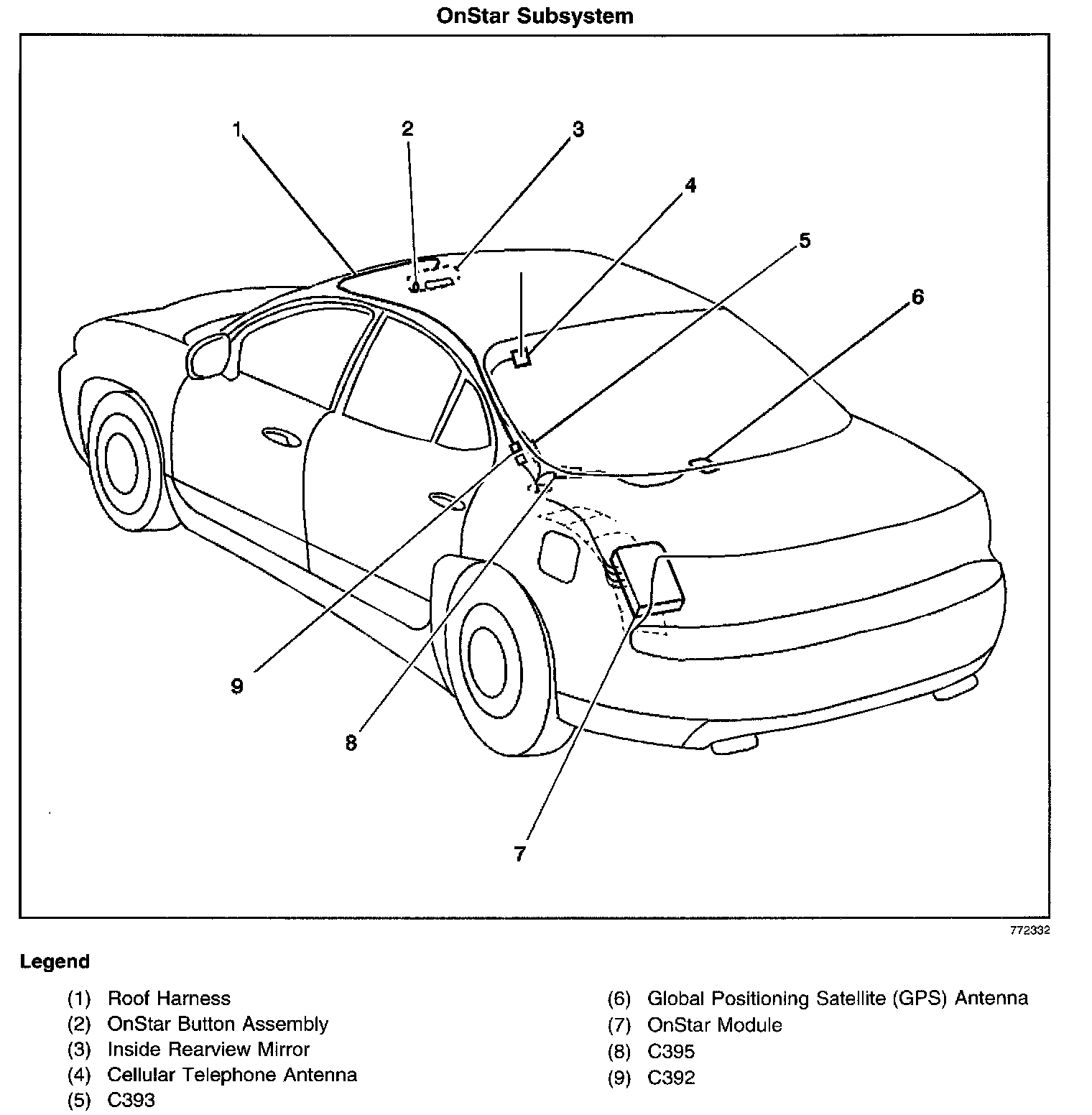 OnStar Subsystem

1
2
3
4
5
6
9
8
7

772332

Legend

(1) Roof Harness
(2) OnStar Button Assembly
(3) Inside Rearview Mirror
(4) Cellular Telephone Antenna
(5) C393

(6) Global Positioning Satellite (GPS) Antenna
(7) OnStar Module
(8) C395
(9) C392