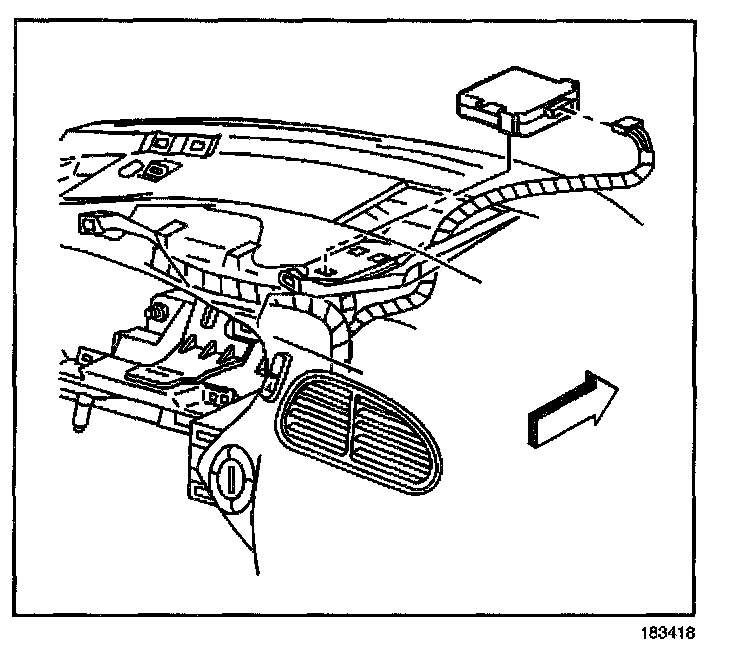 183418