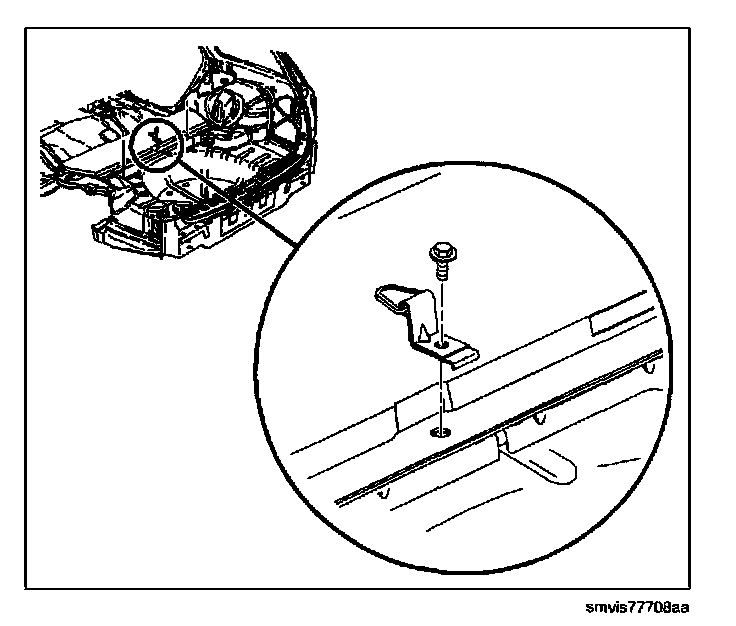 smvis77708aa