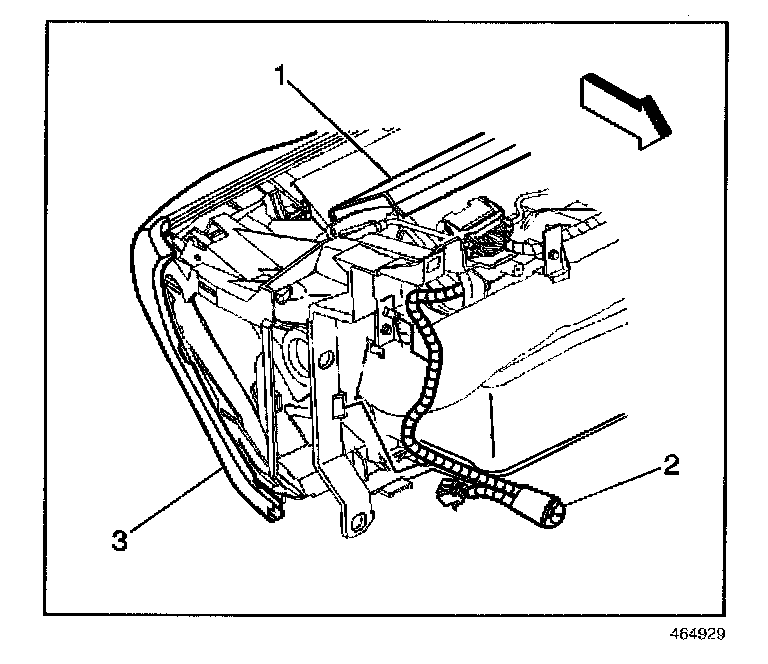 1

2

3

464929