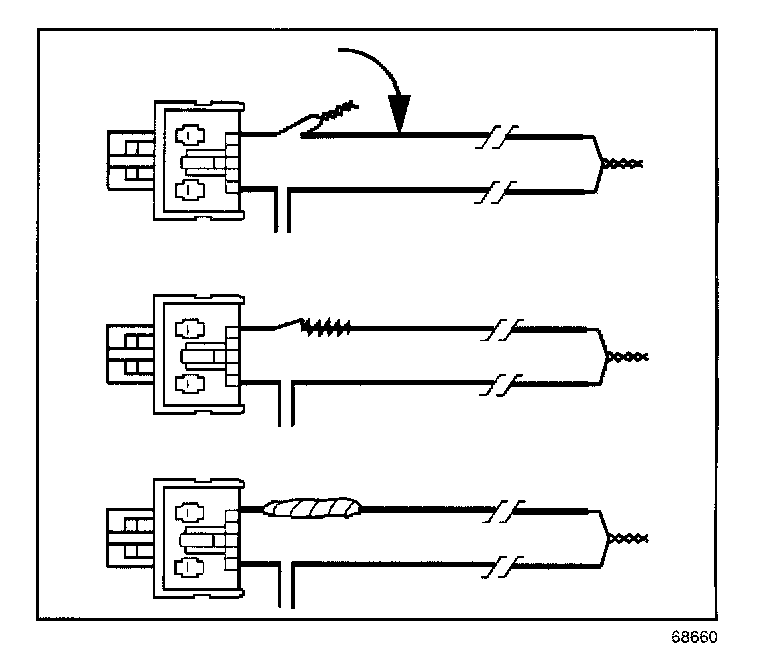 68660