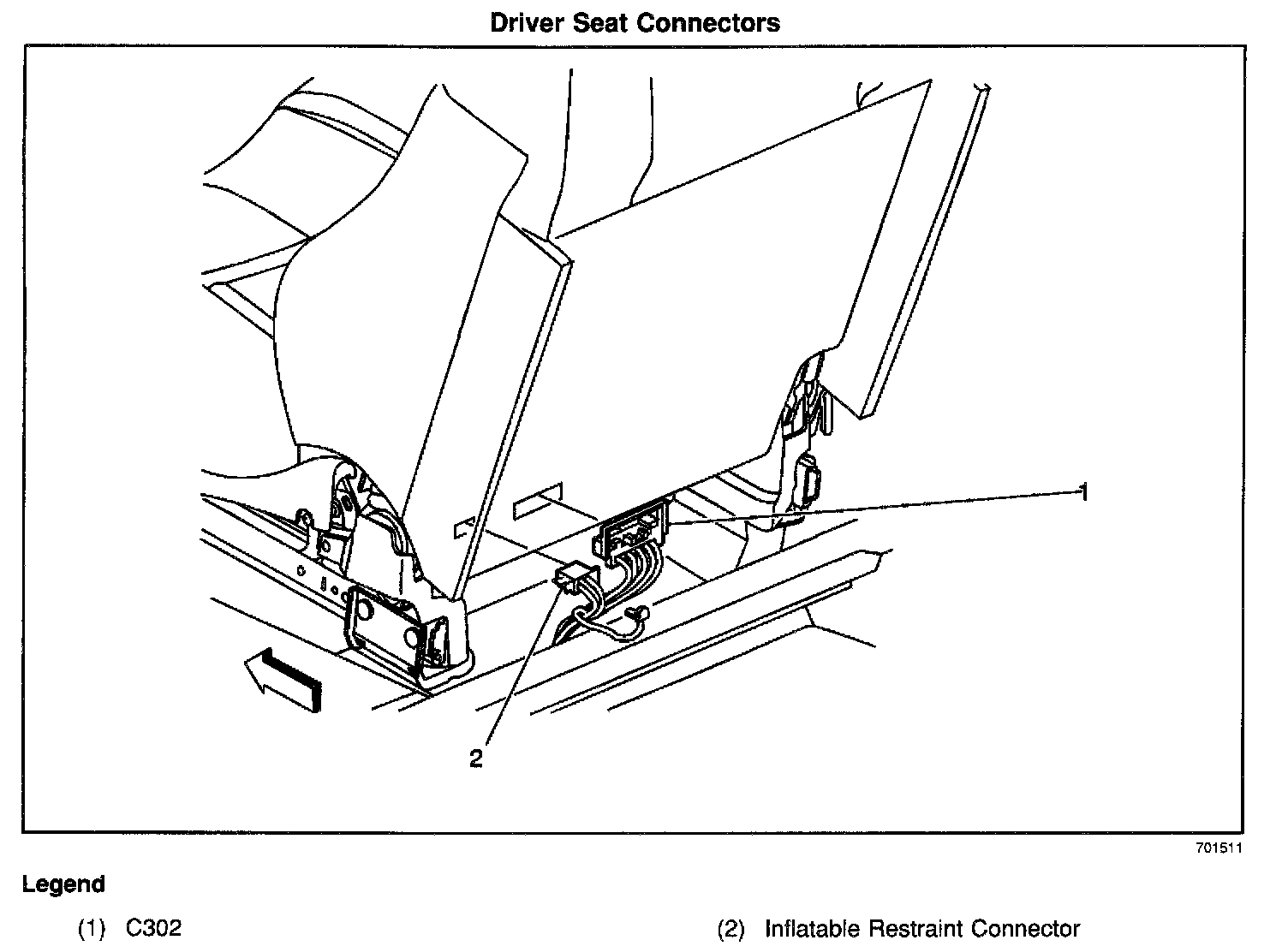 Driver Seat Connectors

1

2

701511

Legend

(1) C302

(2) Inflatable Restraint Connector