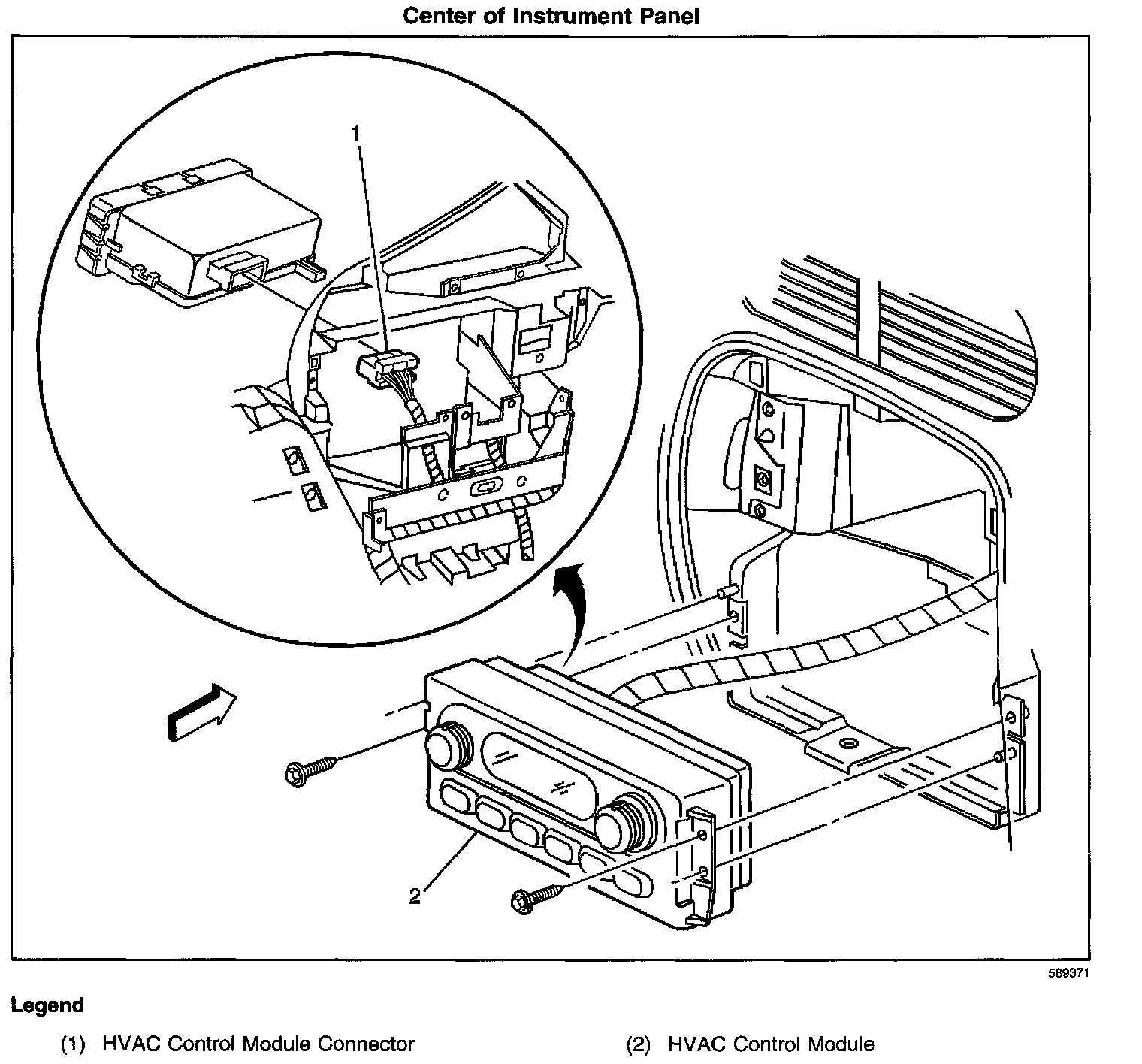 Center of Instrument Panel

1

2

589371

Legend

(1) HVAC Control Module Connector

(2) HVAC Control Module