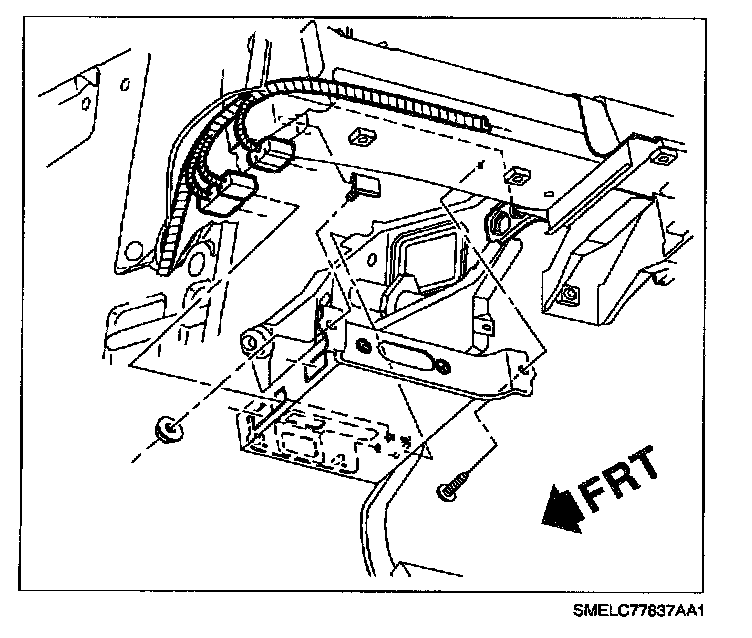 FRT

SMELC77837AA1