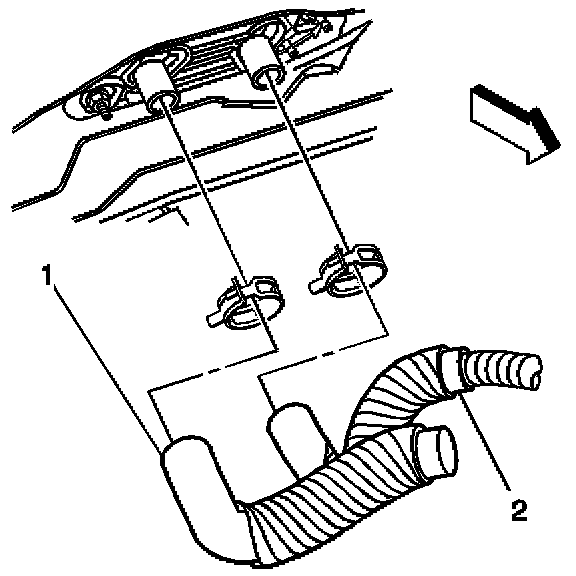 1

2