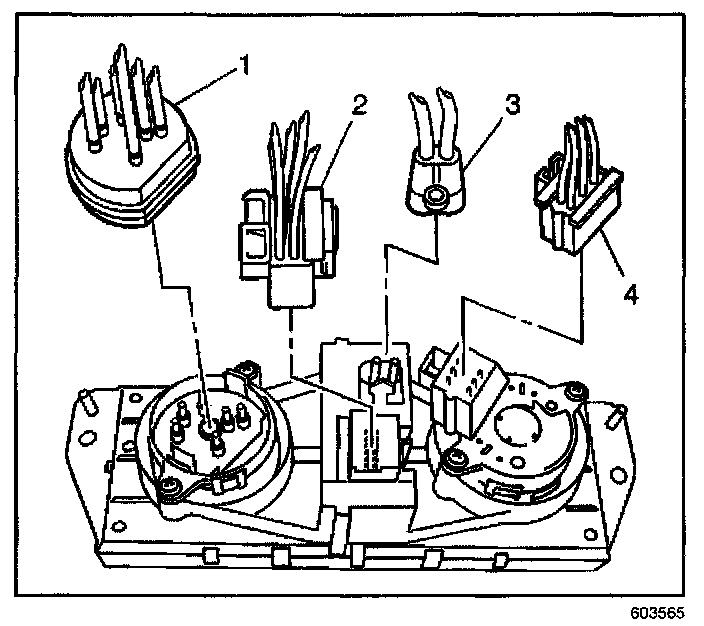 1
2
3
4
603565