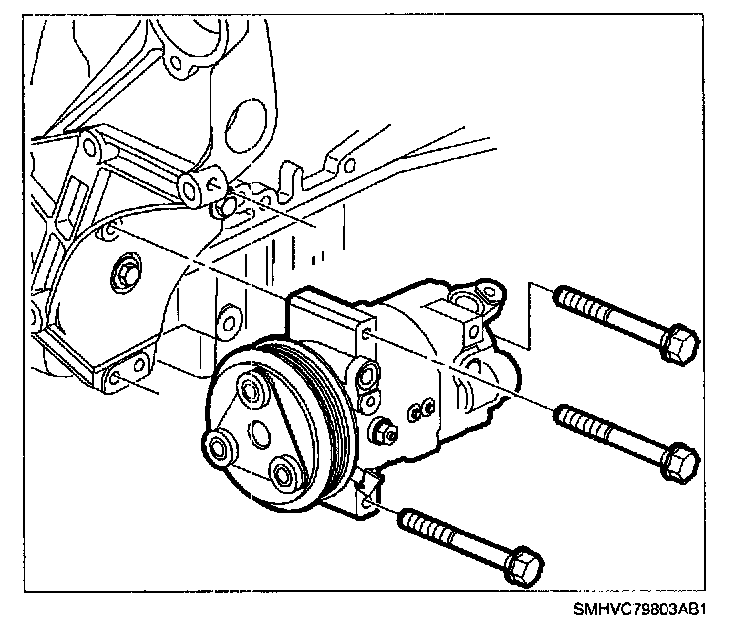 SMHVC79803AB1