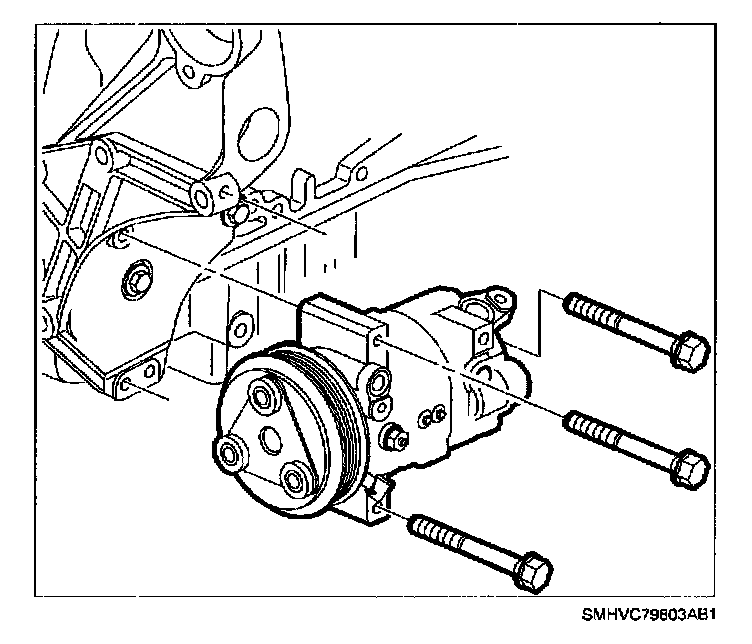 SMHVC79803AB1