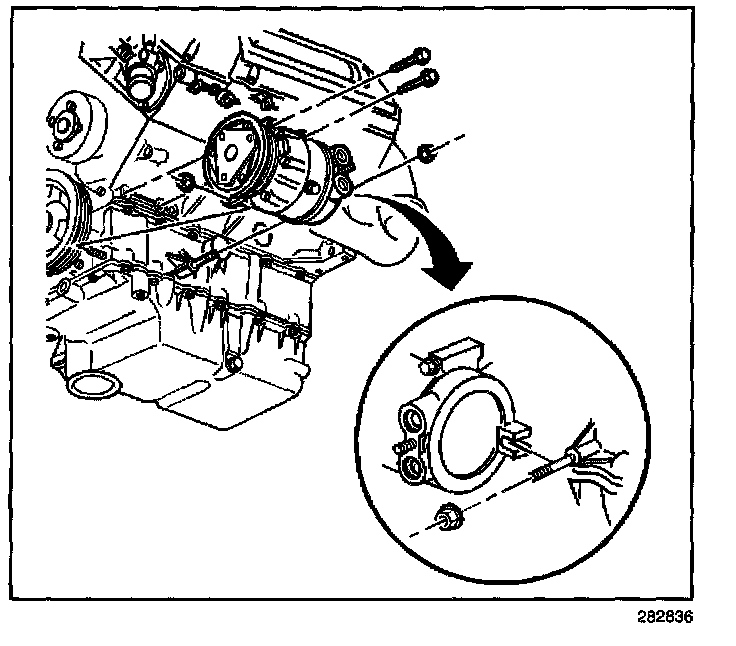 282836