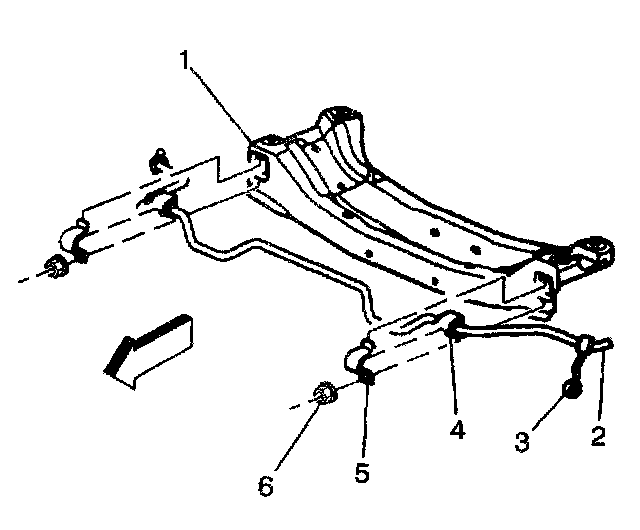 1
4
3
2
5
6