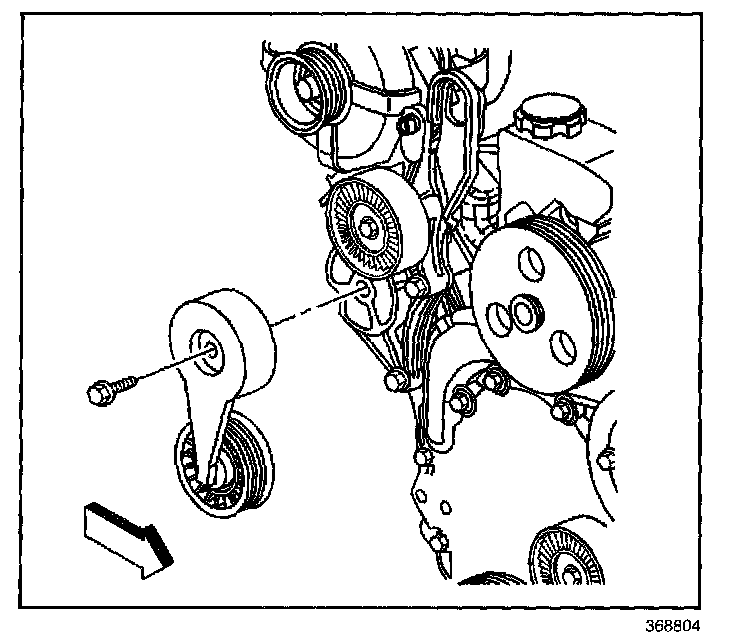 368804