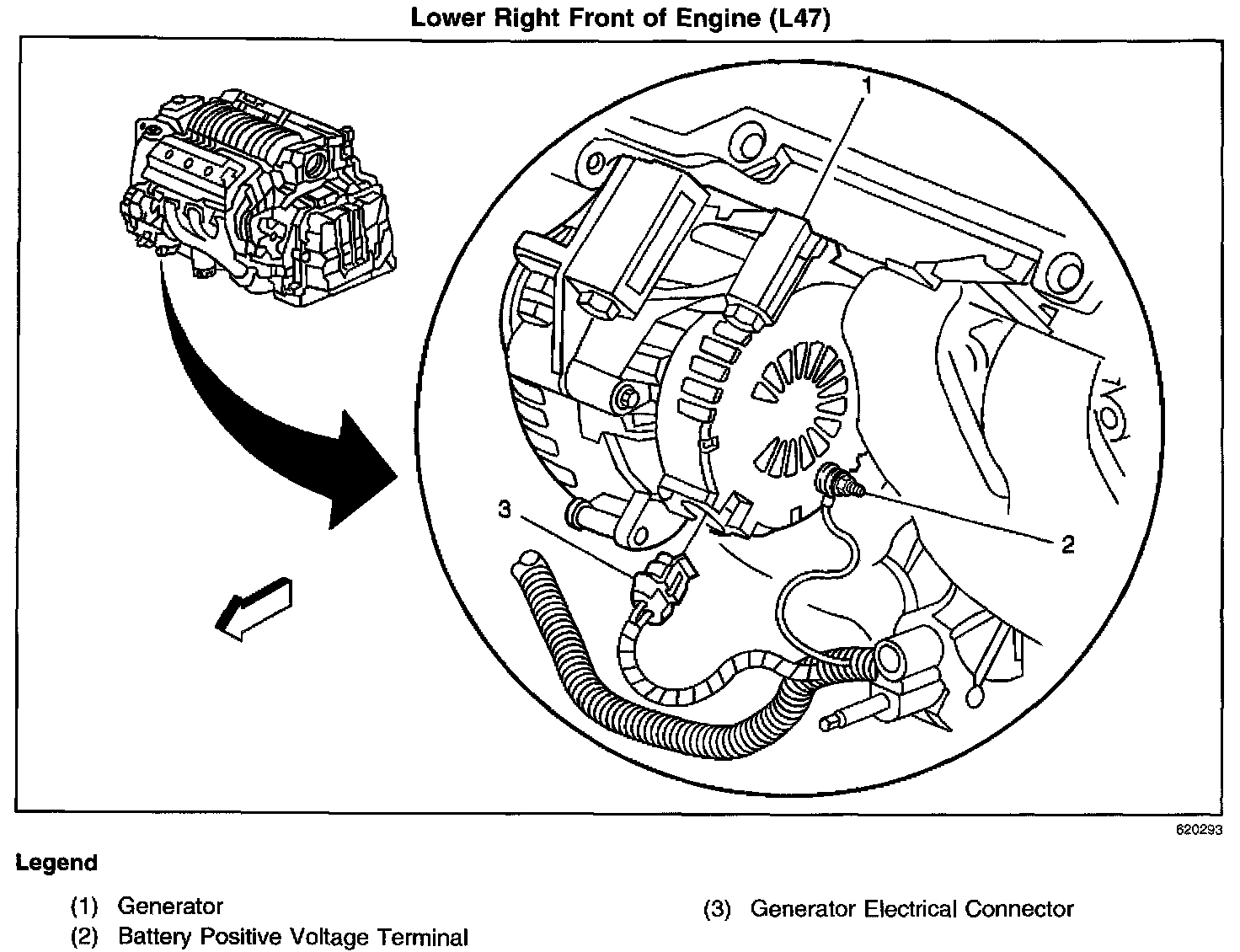 Lower Right Front of Engine (L47)

1

3

2

620293

Legend

(1) Generator
(2) Battery Positive Voltage Terminal

(3) Generator Electrical Connector