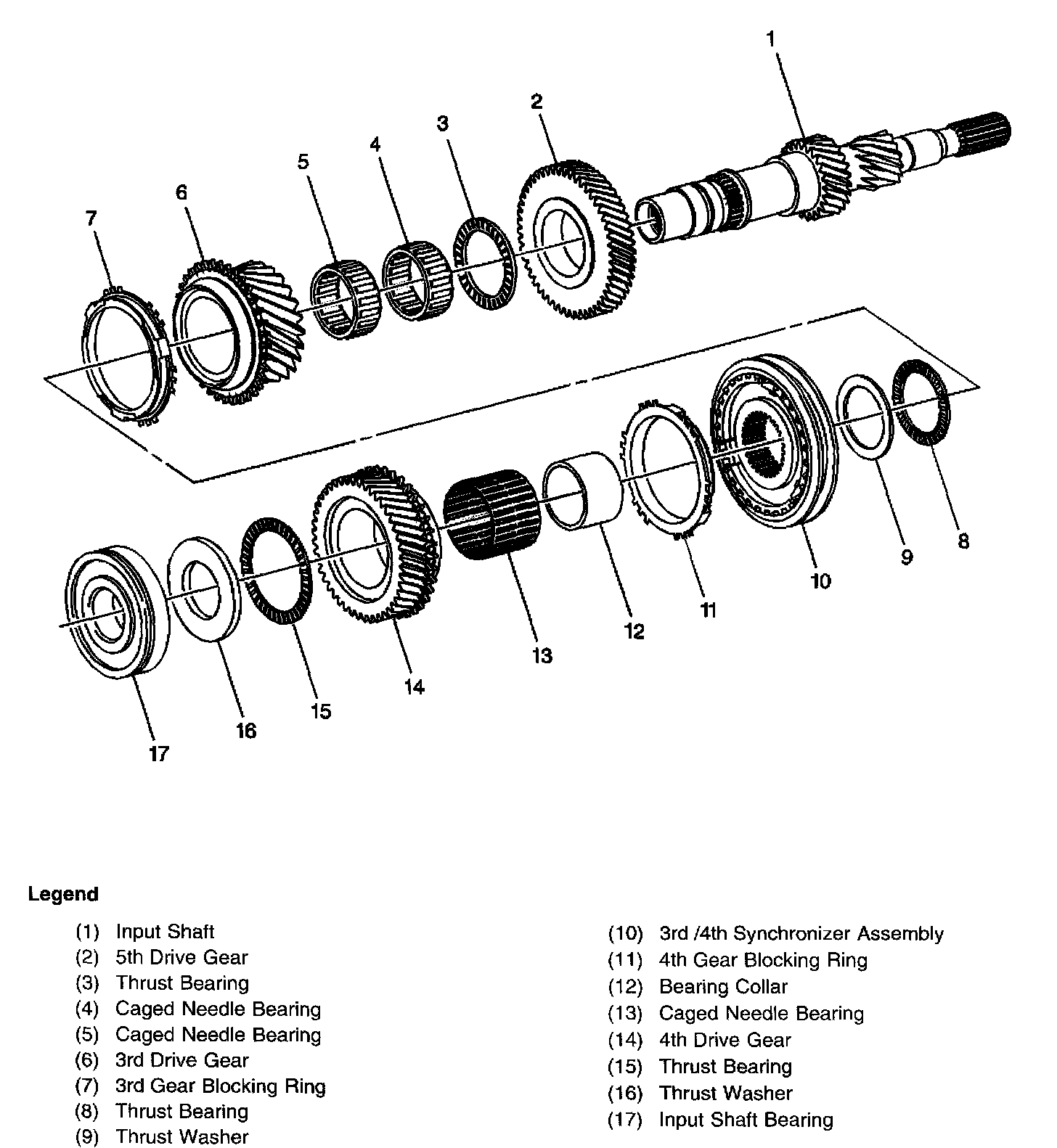 1
2
3
4
5
6
7
8
9
10
11
12
13
14
15
16
17

Legend

(1) Input Shaft
(2) 5th Drive Gear
(3) Thrust Bearing
(4) Caged Needle Bearing
(5) Caged Needle Bearing
(6) 3rd Drive Gear
(7) 3rd Gear Blocking Ring
(8) Thrust Bearing
(9) Thrust Washer

(10) 3rd /4th Synchronizer Assembly
(11) 4th Gear Blocking Ring
(12) Bearing Collar
(13) Caged Needle Bearing
(14) 4th Drive Gear
(15) Thrust Bearing
(16) Thrust Washer
(17) Input Shaft Bearing