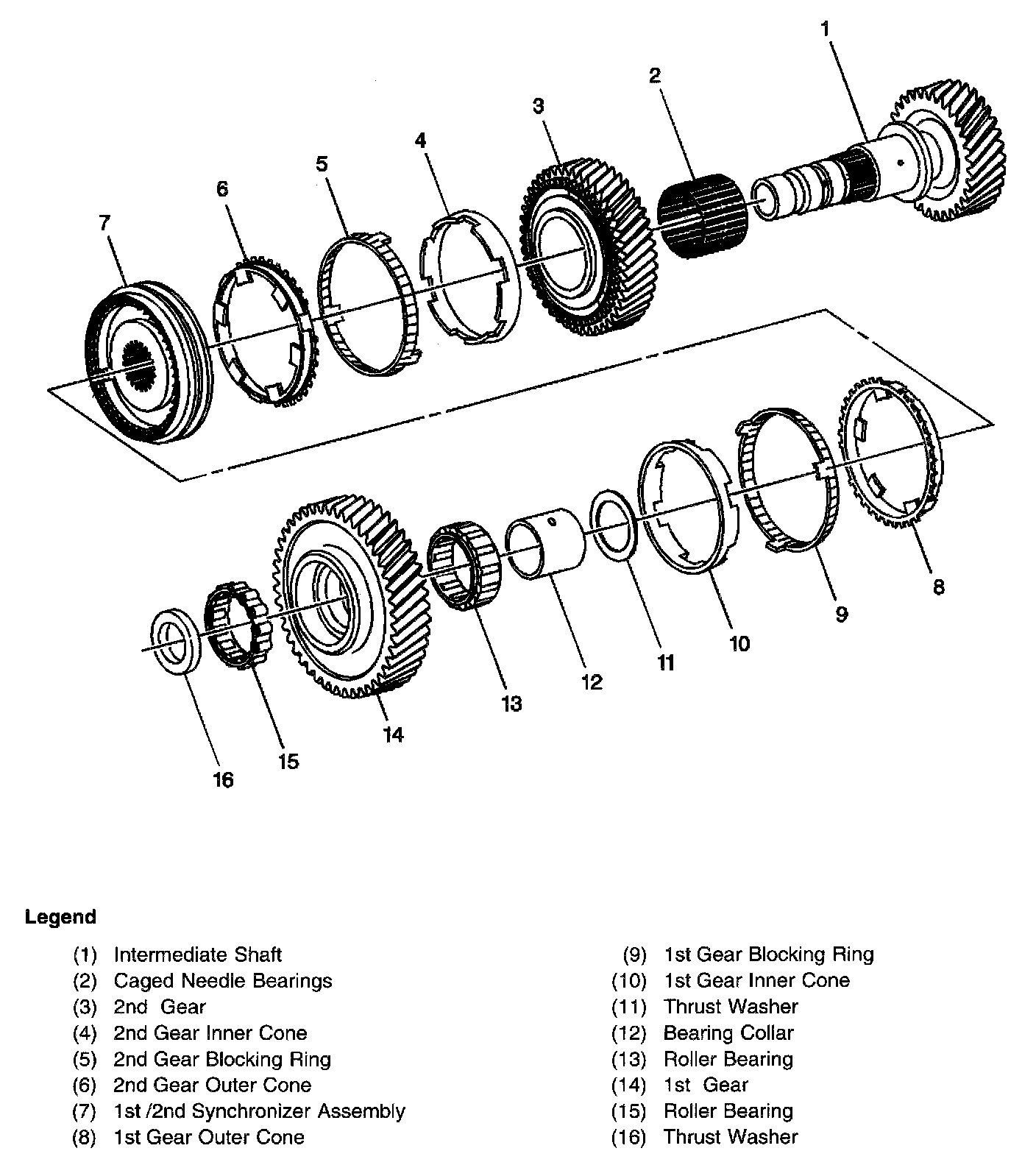 1
2
3
4
5
6
7
8
9
10
11
12
13
14
15
16

Legend

(1) Intermediate Shaft
(2) Caged Needle Bearings
(3) 2nd Gear
(4) 2nd Gear Inner Cone
(5) 2nd Gear Blocking Ring
(6) 2nd Gear Outer Cone
(7) 1st /2nd Synchronizer Assembly
(8) 1st Gear Outer Cone

(9) 1st Gear Blocking Ring
(10) 1st Gear Inner Cone
(11) Thrust Washer
(12) Bearing Collar
(13) Roller Bearing
(14) 1st Gear
(15) Roller Bearing
(16) Thrust Washer