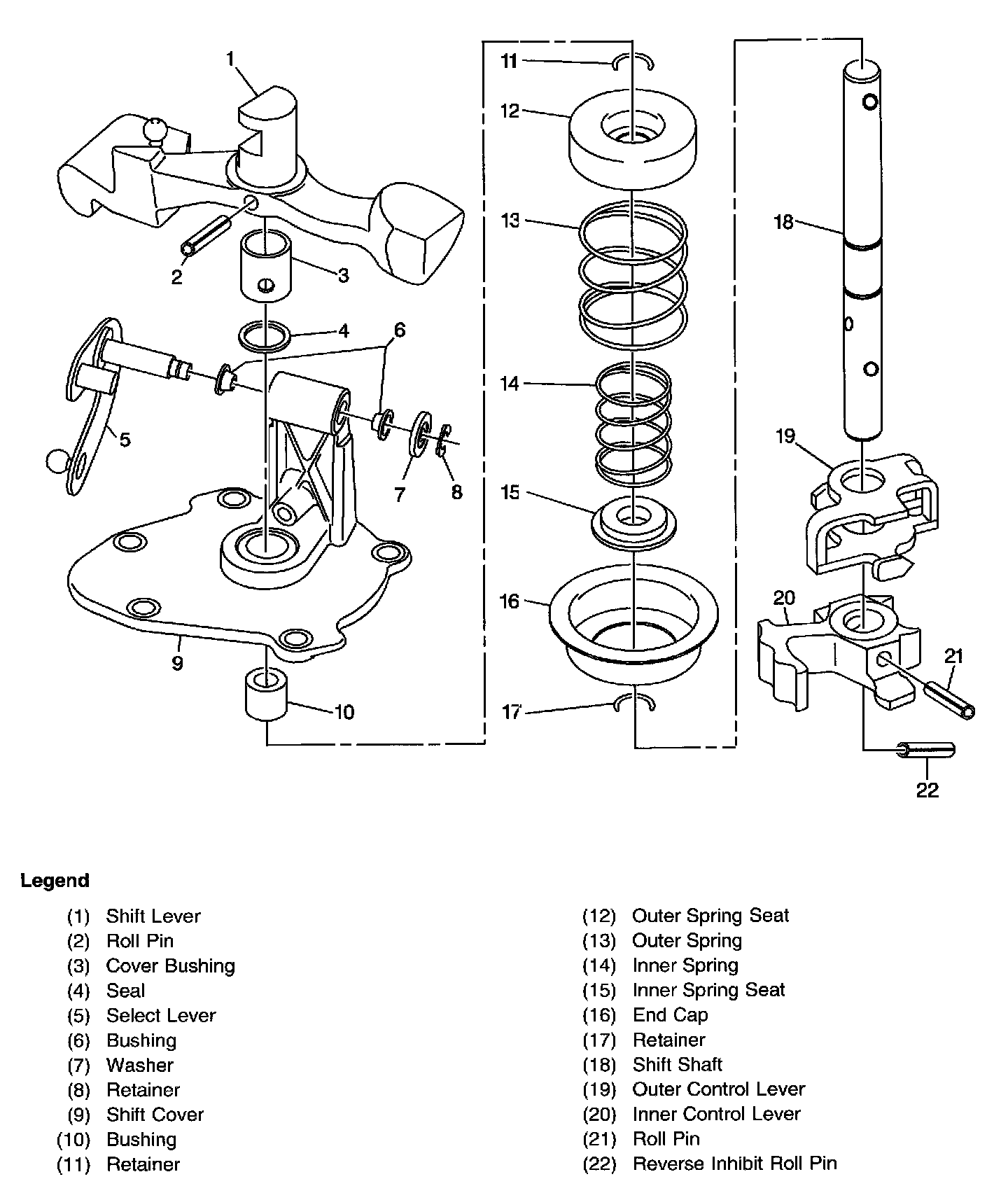 1
2
3
4
6
5
7
8
9
10
11
12
13
14
15
16
17
18
19
20
21
22

Legend

(1) Shift Lever
(2) Roll Pin
(3) Cover Bushing
(4) Seal
(5) Select Lever
(6) Bushing
(7) Washer
(8) Retainer
(9) Shift Cover
(10) Bushing
(11) Retainer

(12) Outer Spring Seat
(13) Outer Spring
(14) Inner Spring
(15) Inner Spring Seat
(16) End Cap
(17) Retainer
(18) Shift Shaft
(19) Outer Control Lever
(20) Inner Control Lever
(21) Roll Pin
(22) Reverse Inhibit Roll Pin