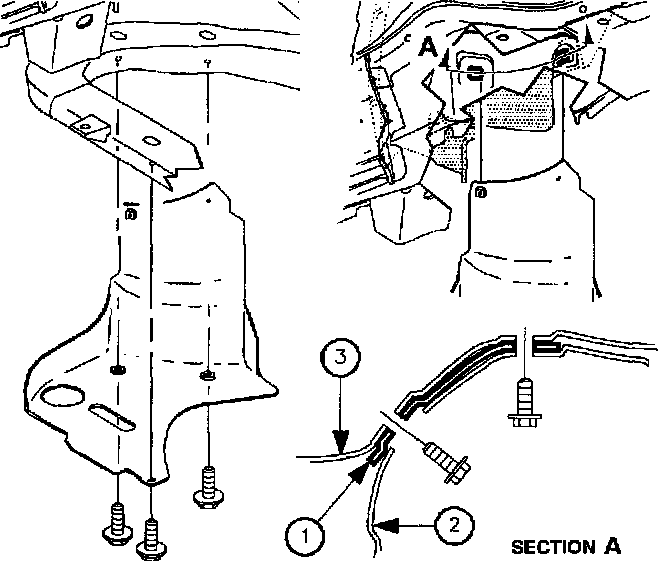 A

3

1

2

SECTION A