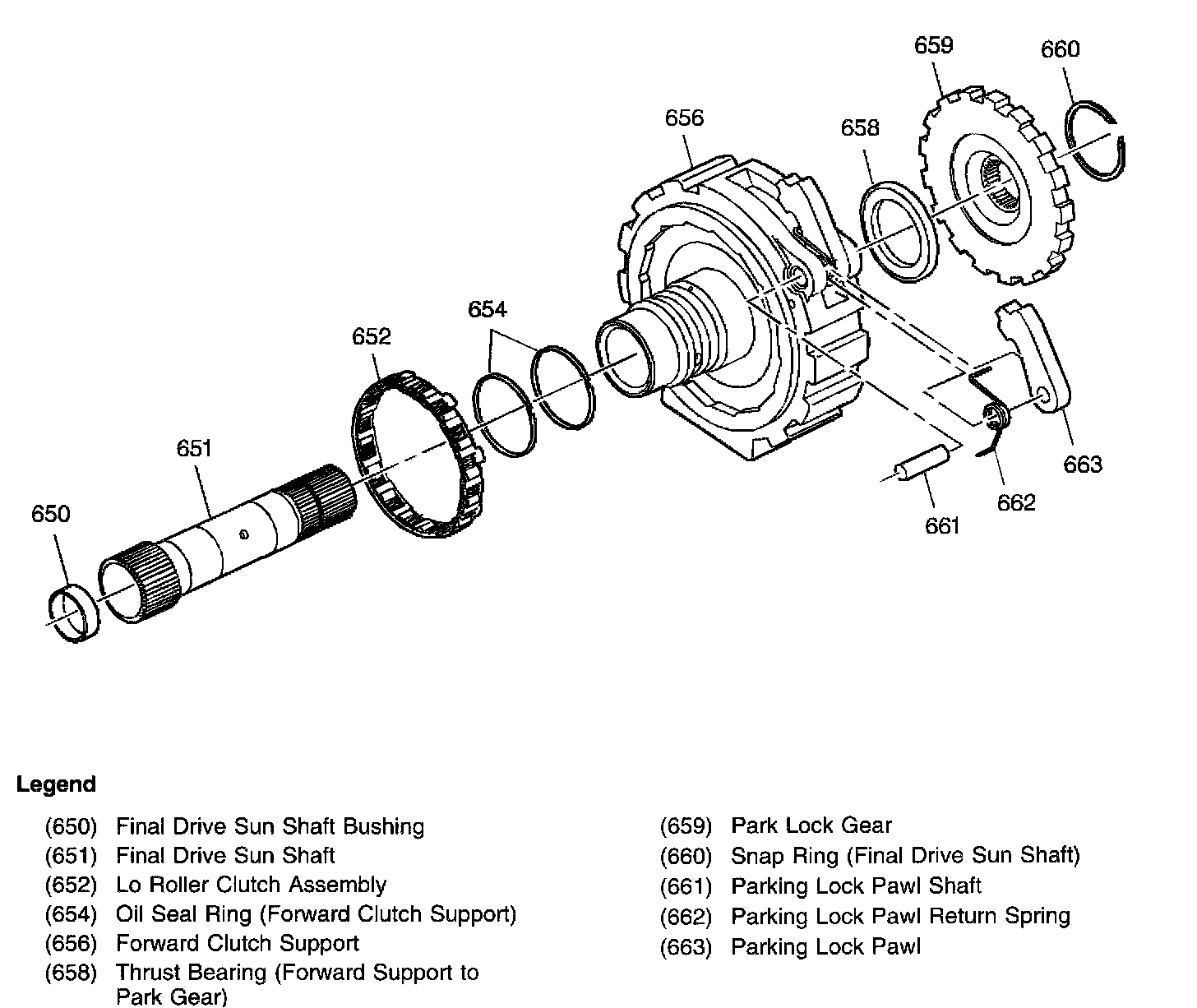 659
660
656
658
654
652
651
650
663
662
661

Legend

(650) Final Drive Sun Shaft Bushing
(651) Final Drive Sun Shaft
(652) Lo Roller Clutch Assembly
(654) Oil Seal Ring (Forward Clutch Support)
(656) Forward Clutch Support
(658) Thrust Bearing (Forward Support to Park Gear)

(659) Park Lock Gear
(660) Snap Ring (Final Drive Sun Shaft)
(661) Parking Lock Pawl Shaft
(662) Parking Lock Pawl Return Spring
(663) Parking Lock Pawl