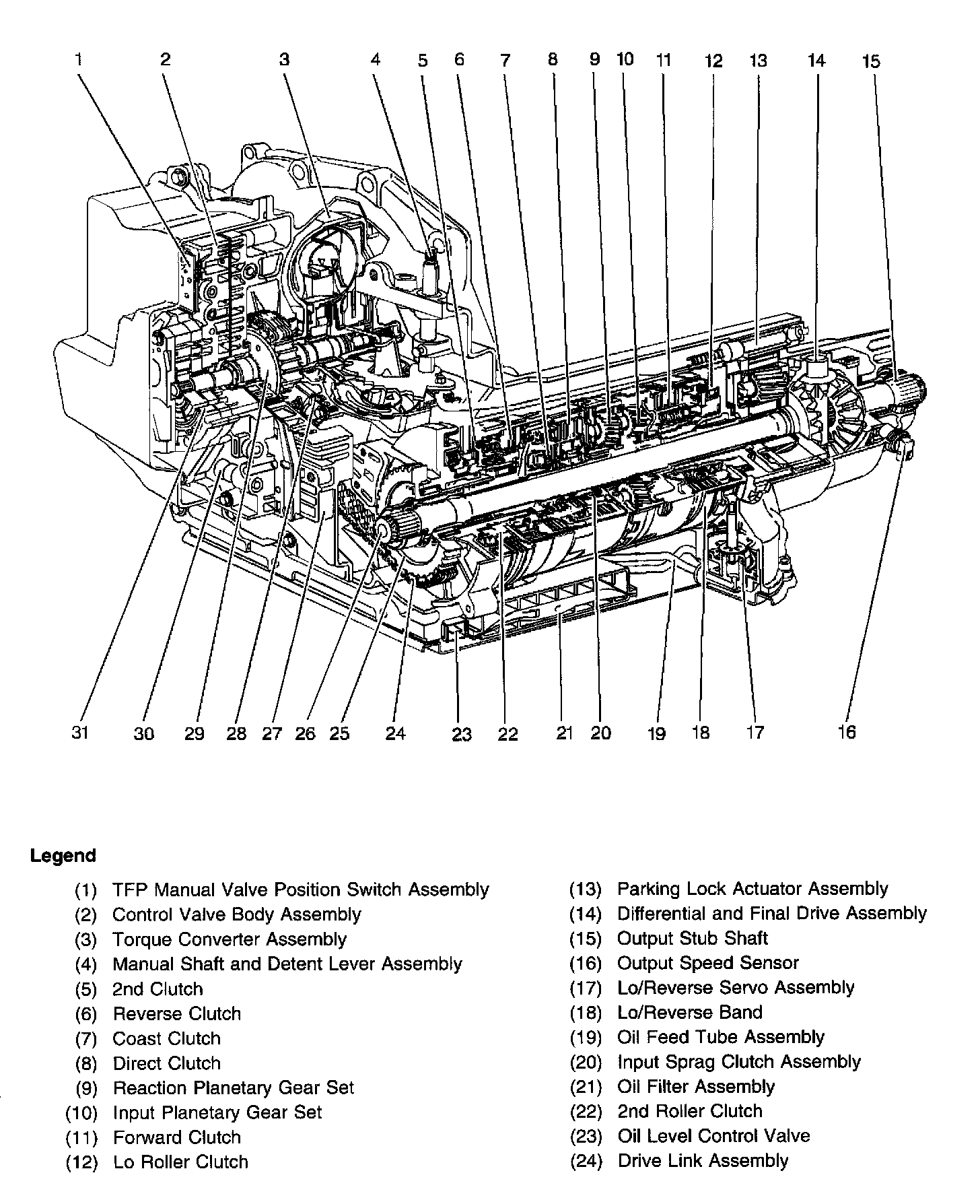 1 2 3 4 5 6 7 8 9 10 11 12 13 14 15

31 30 29 28 27 26 25 24 23 22 21 20 19 18 17 16

Legend

(1) TFP Manual Valve Position Switch Assembly
(2) Control Valve Body Assembly
(3) Torque Converter Assembly
(4) Manual Shaft and Detent Lever Assembly
(5) 2nd Clutch
(6) Reverse Clutch
(7) Coast Clutch
(8) Direct Clutch
(9) Reaction Planetary Gear Set
(10) Input Planetary Gear Set
(11) Forward Clutch
(12) Lo Roller Clutch

(13) Parking Lock Actuator Assembly
(14) Differential and Final Drive Assembly
(15) Output Stub Shaft
(16) Output Speed Sensor
(17) Lo/Reverse Servo Assembly
(18) Lo/Reverse Band
(19) Oil Feed Tube Assembly
(20) Input Sprag Clutch Assembly
(21) Oil Filter Assembly
(22) 2nd Roller Clutch
(23) Oil Level Control Valve
(24) Drive Link Assembly