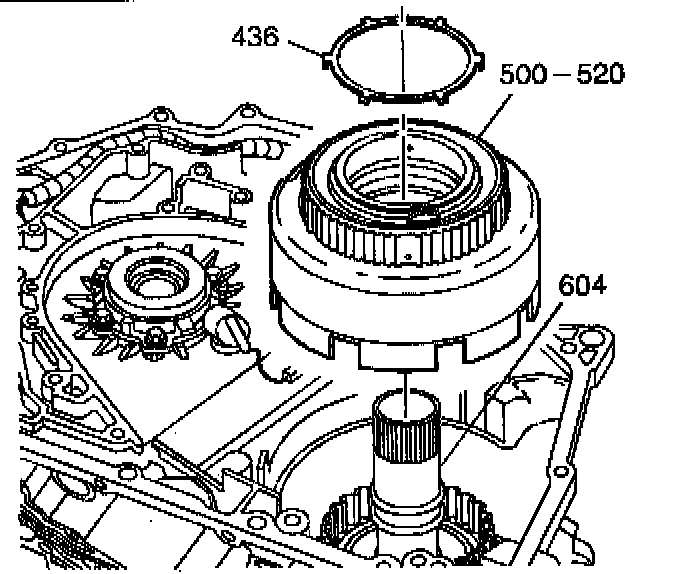 436
500 – 520
604