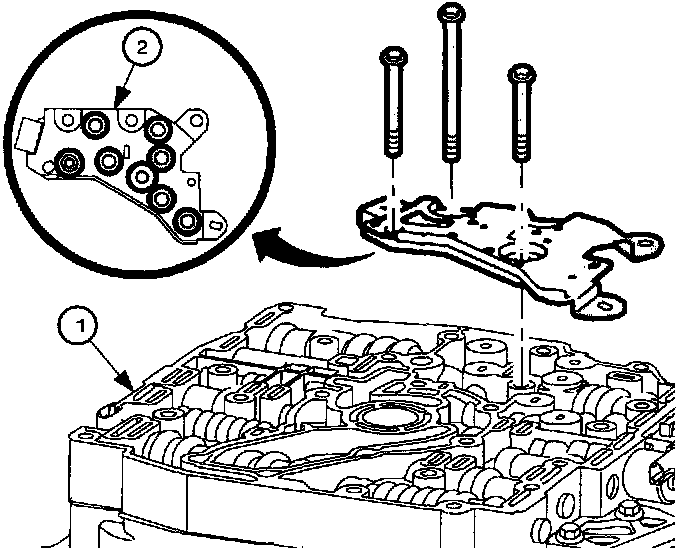 2

1