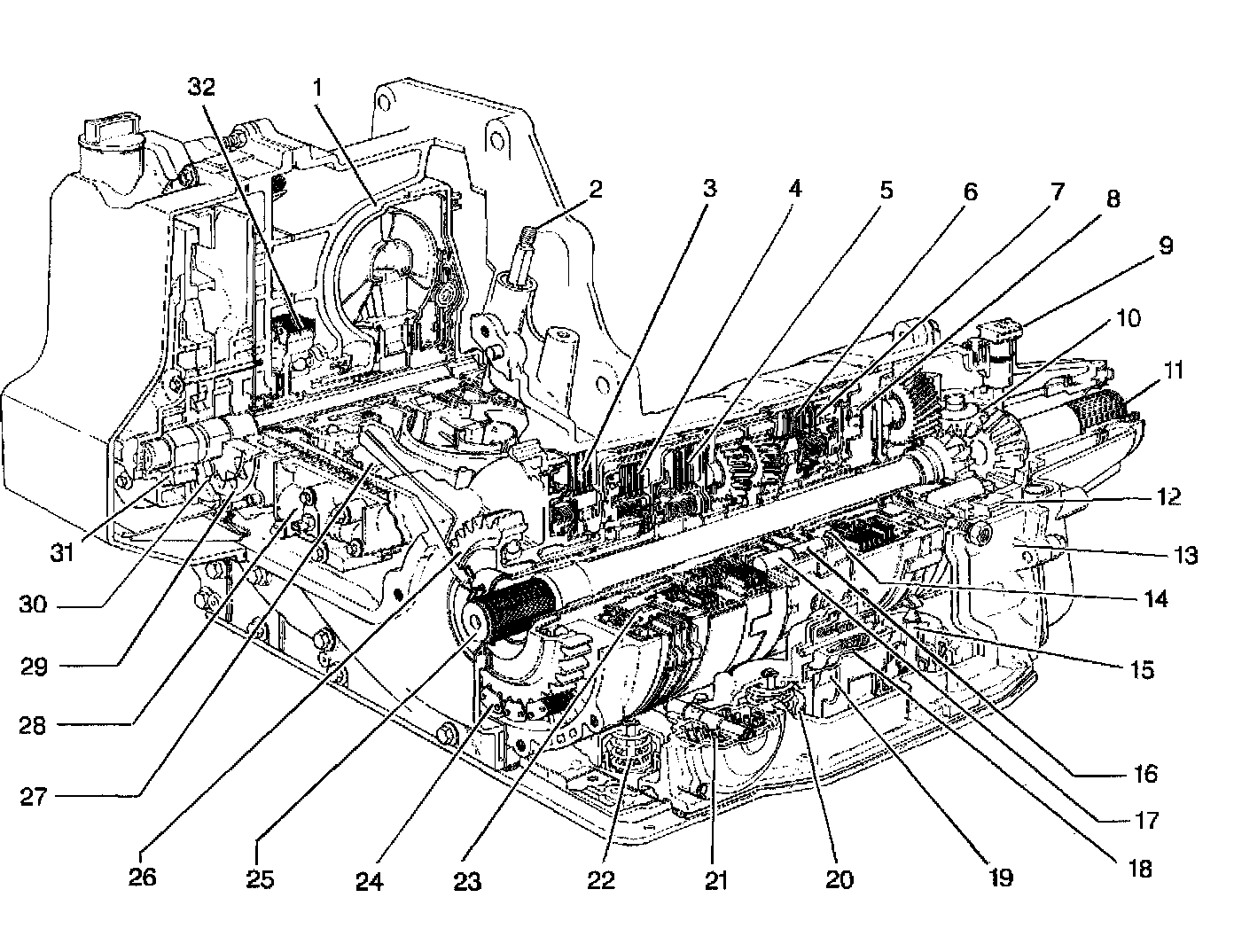 32
1
2
3
4
5
6
7
8
9
10
11
12
13
14
15
16
17
18
19
20
21
22
23
24
25
26
27
28
29
30
31