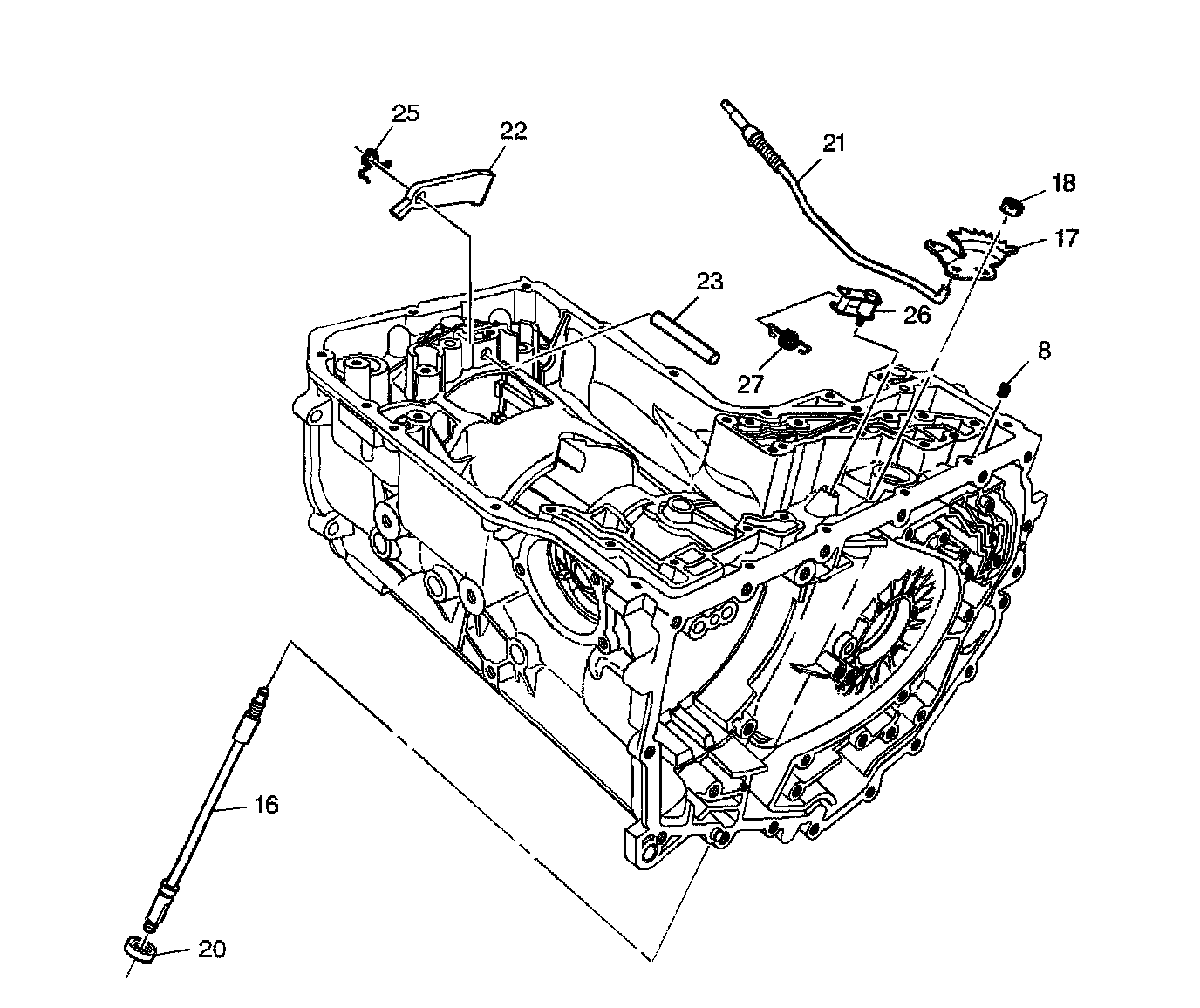 25
22
21
18
17
23
26
27
8
16
20