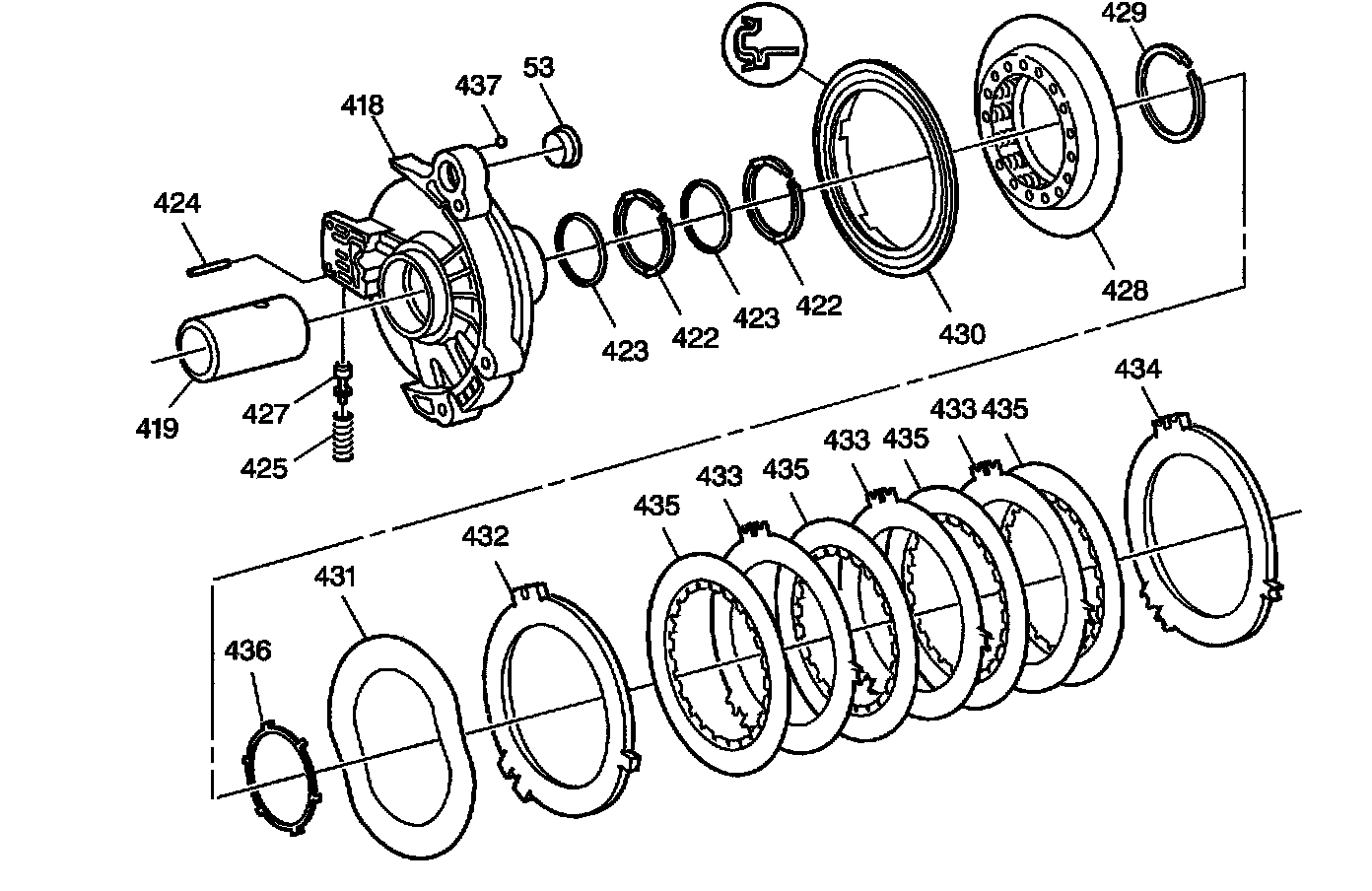 429
437
53
418
424
423
422
423
422
430
428
419
427
425
434
433 435
433 435
433
435
435
432
431
436