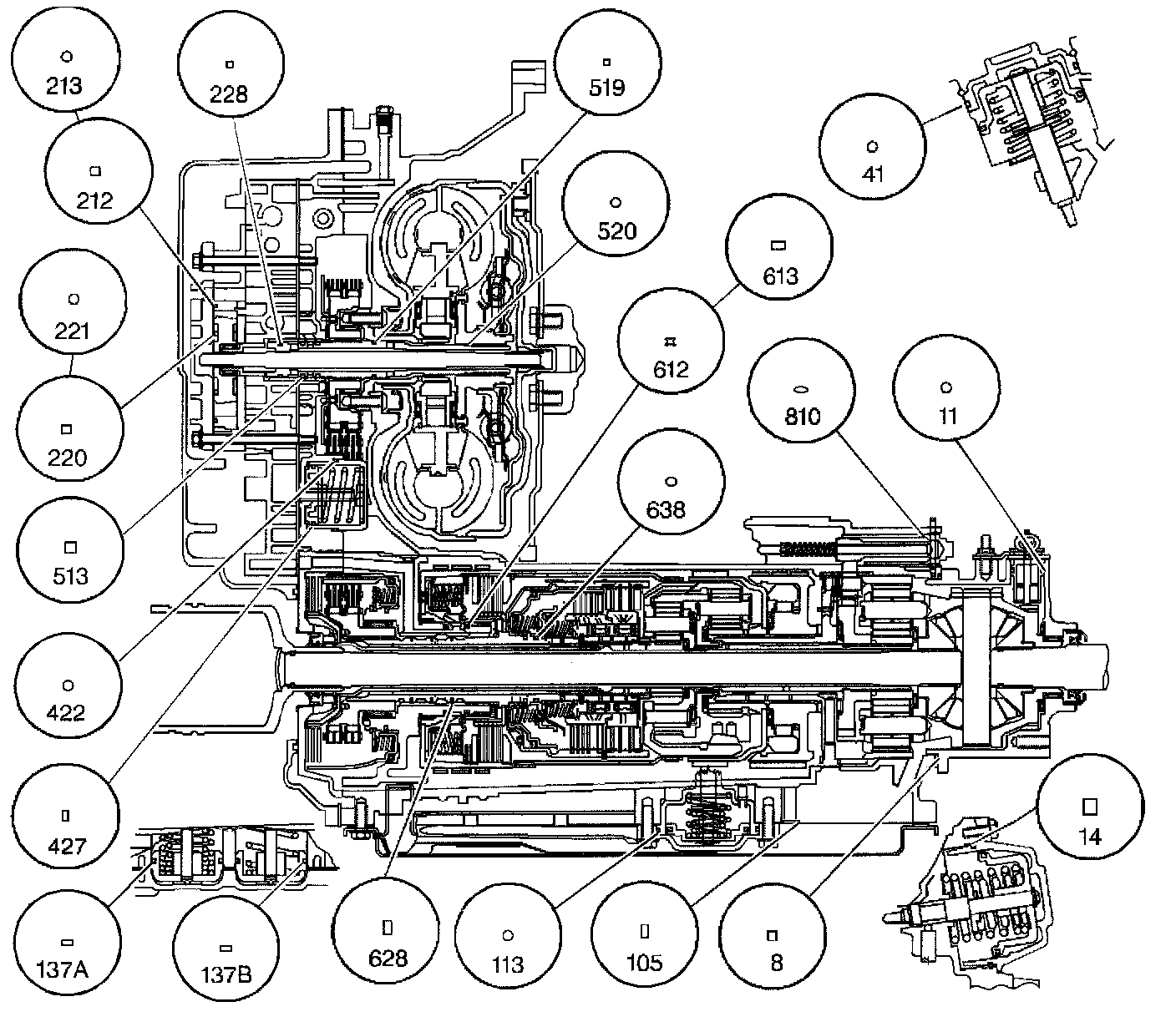 213
228
519
41
212
520
613
221
612
810
11
220
638
513
422
427
14
137A
137B
628
113
105
8