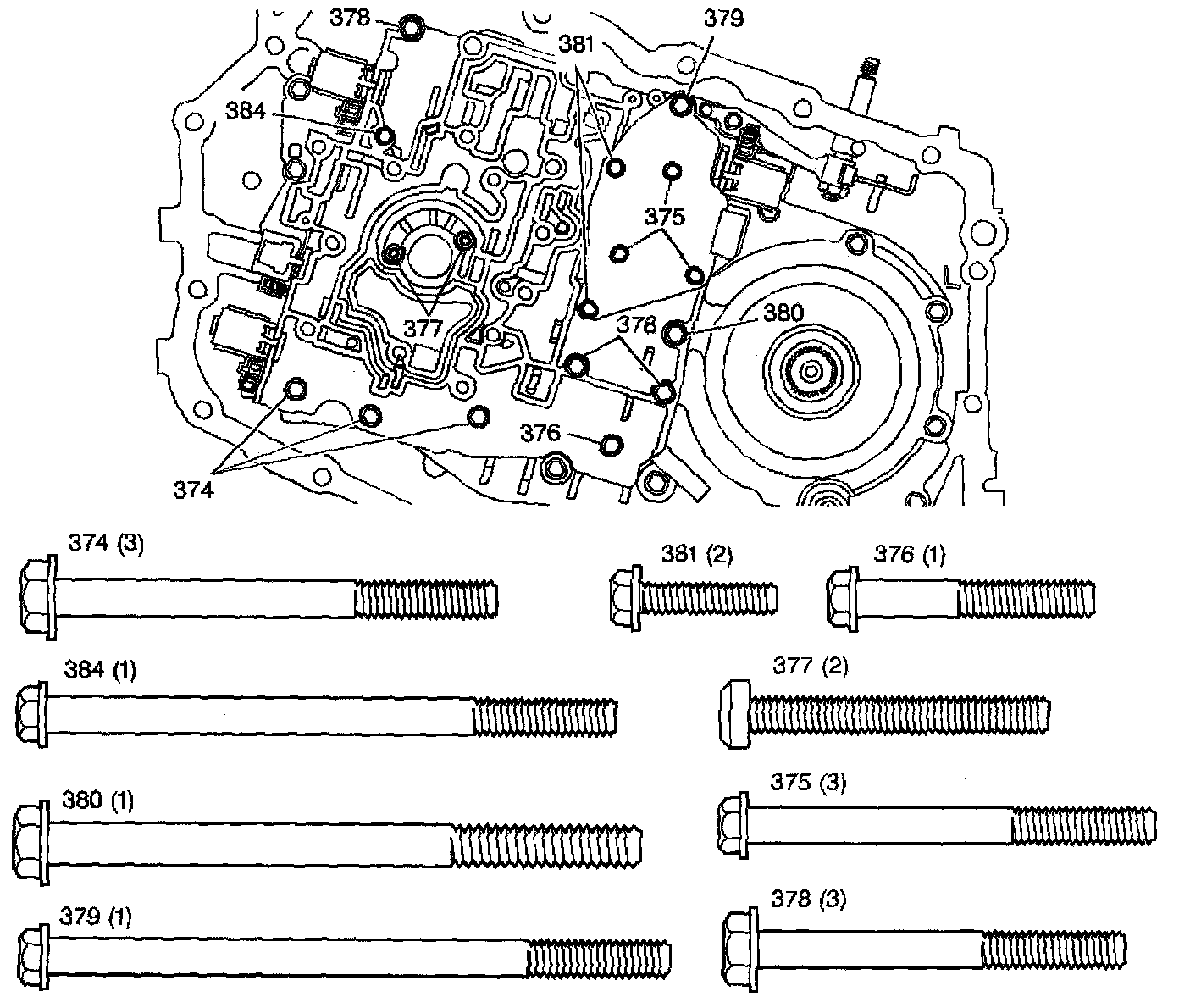 378
381
379
384
375
377
378
380
376
374

374 (3)

381 (2)

376 (1)

384 (1)

377 (2)

380 (1)

375 (3)

379 (1)

378 (3)