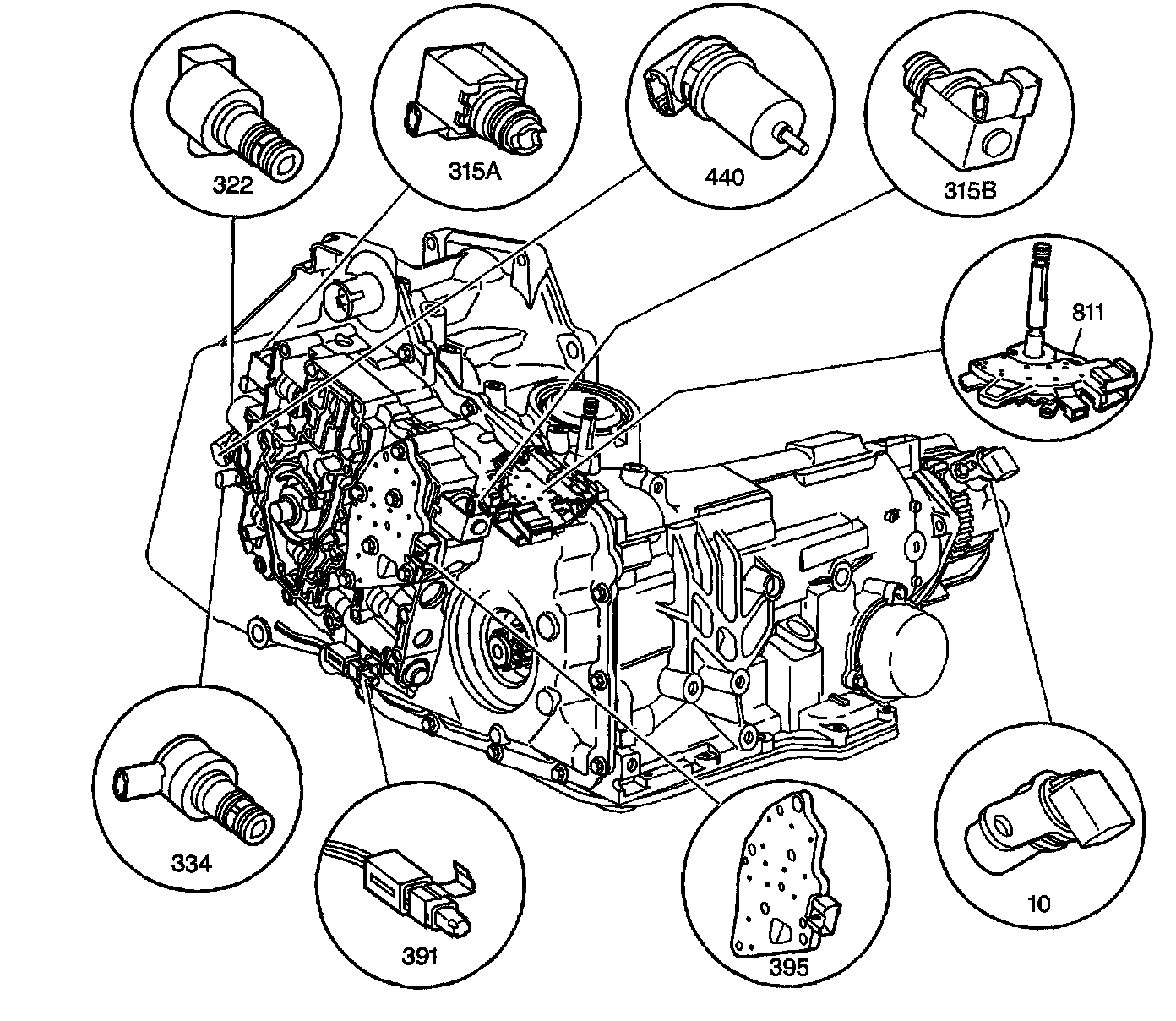 322
315A
440
315B
811
334
391
395
10