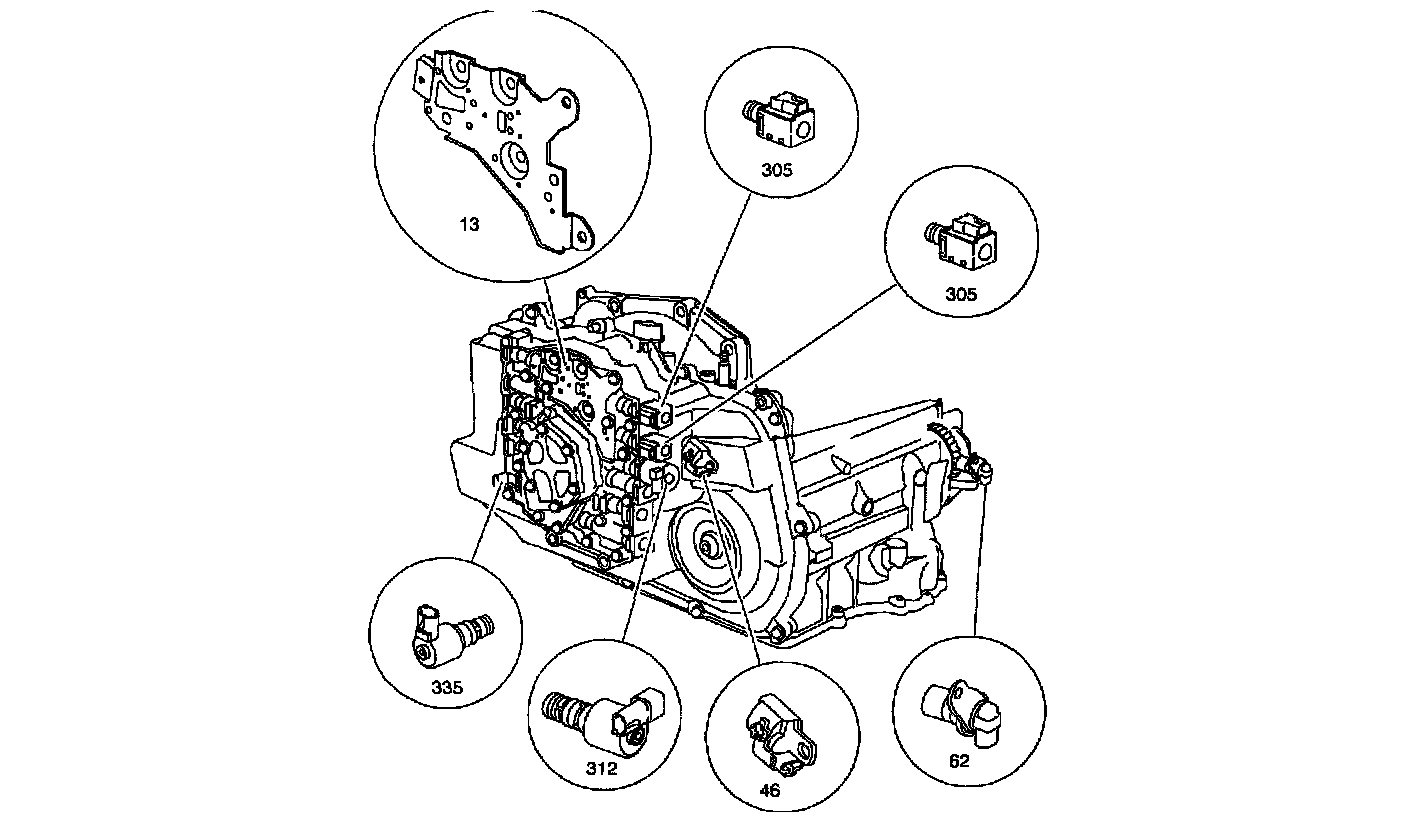 13

305

305

335

312

46

62