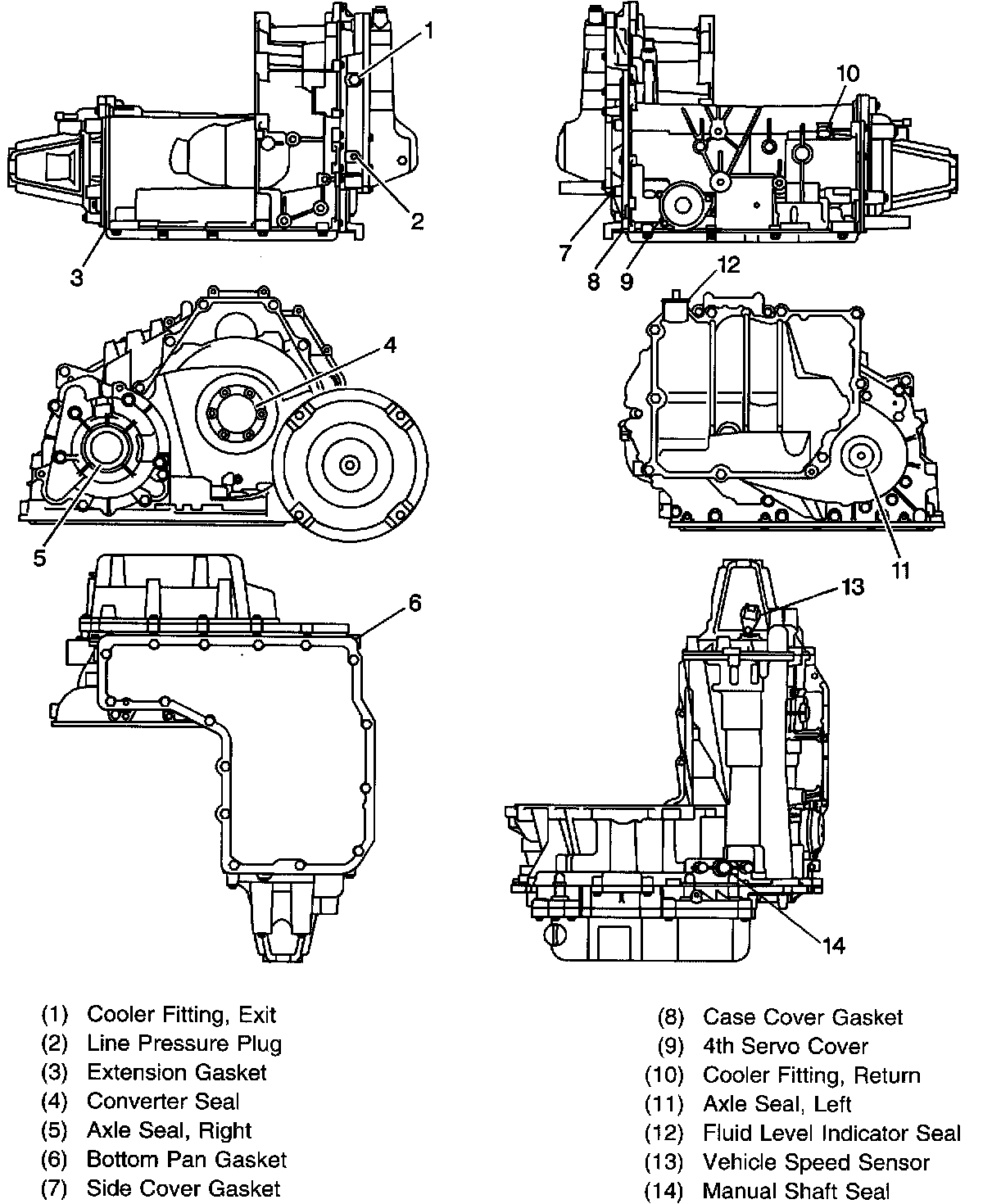 1
2
3
10
7
8
9
12
4
5
11
6
13
14

(1) Cooler Fitting, Exit
(2) Line Pressure Plug
(3) Extension Gasket
(4) Converter Seal
(5) Axle Seal, Right
(6) Bottom Pan Gasket
(7) Side Cover Gasket

(8) Case Cover Gasket
(9) 4th Servo Cover
(10) Cooler Fitting, Return
(11) Axle Seal, Left
(12) Fluid Level Indicator Seal
(13) Vehicle Speed Sensor
(14) Manual Shaft Seal