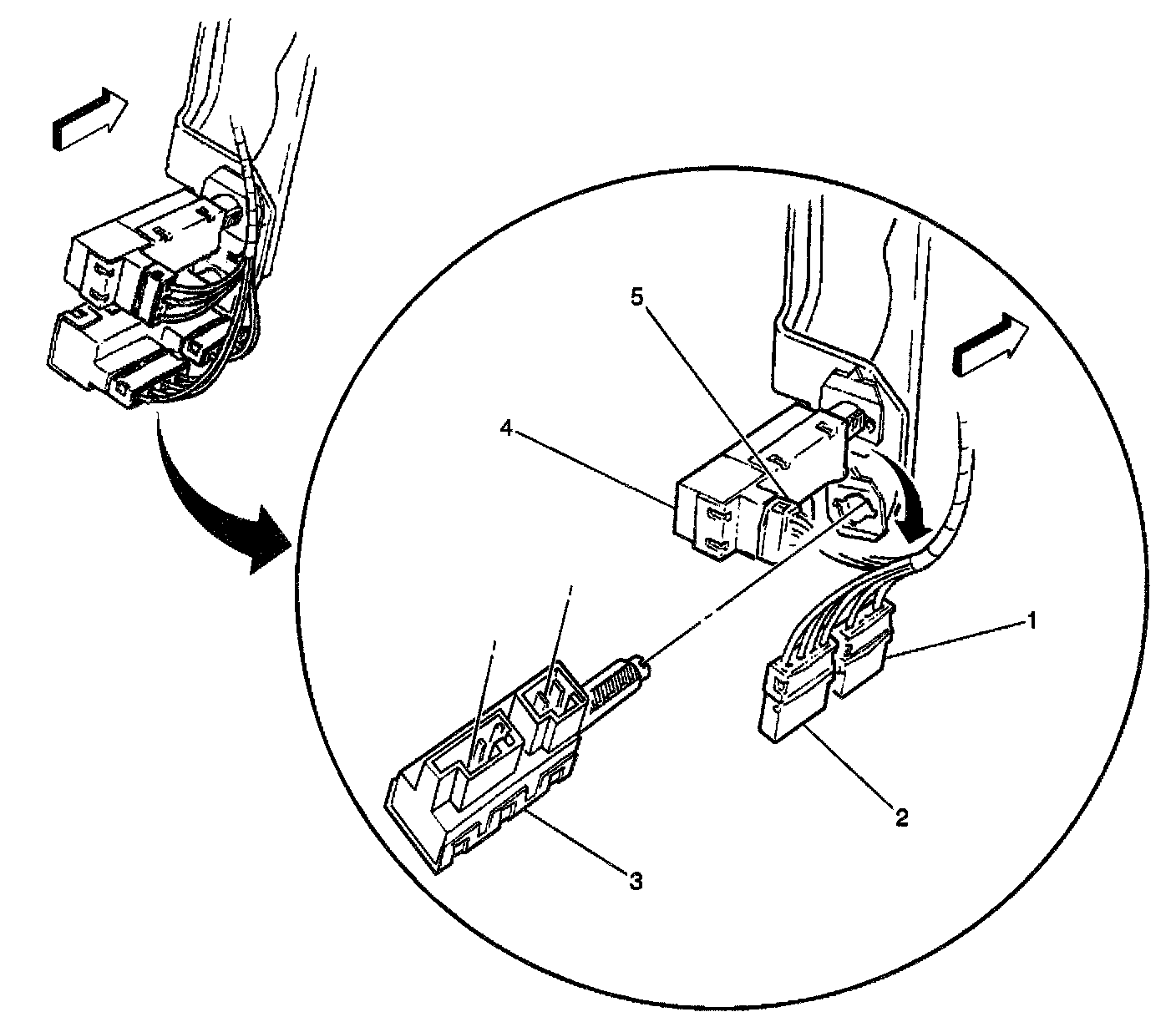 5
4
1
2
3